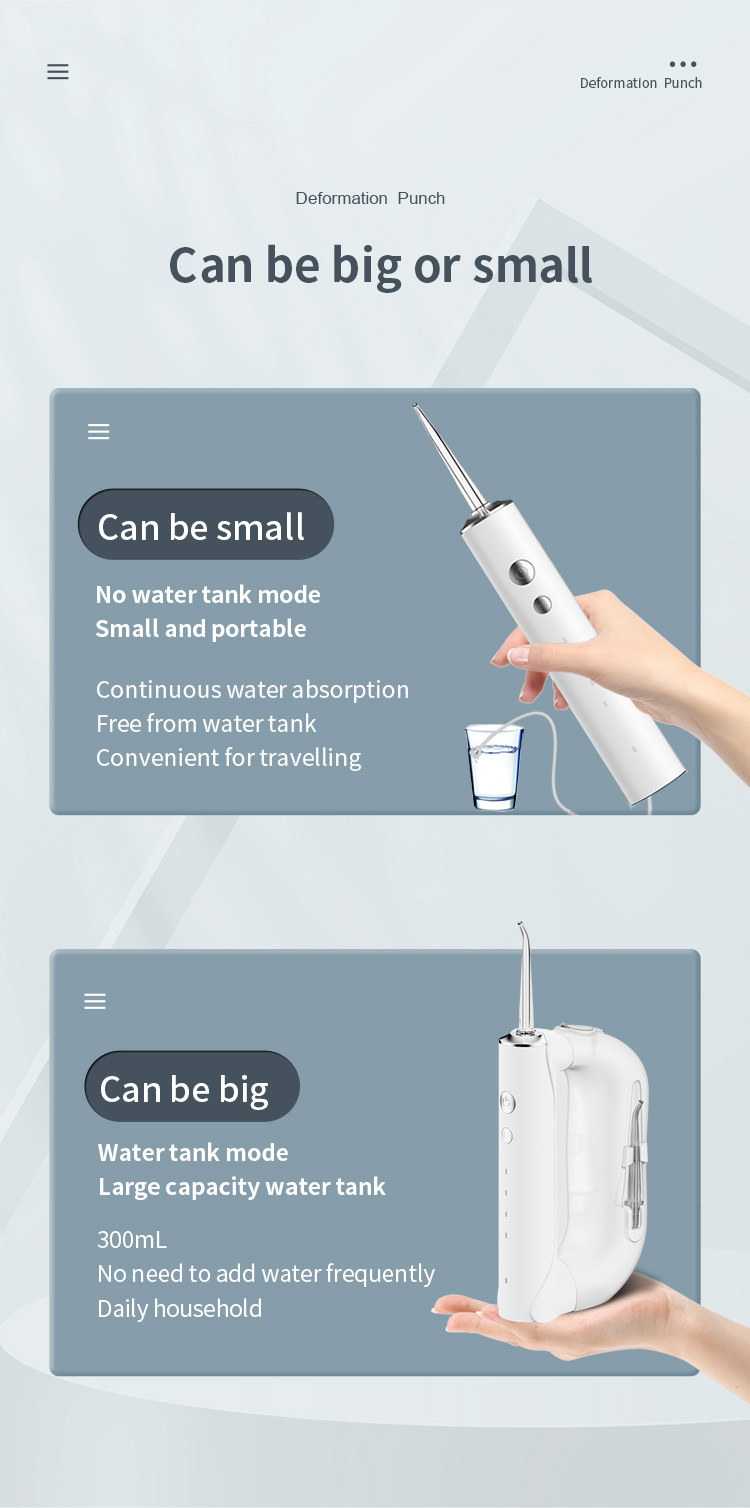 Deformation Punch

Deformation Punch

Can be big or small

Can be small

No water tank mode
Small and portable

Continuous water absorption
Free from water tank
Convenient for travelling

Can be big

Water tank mode
Large capacity water tank

300mL
No need to add water frequently
Daily household