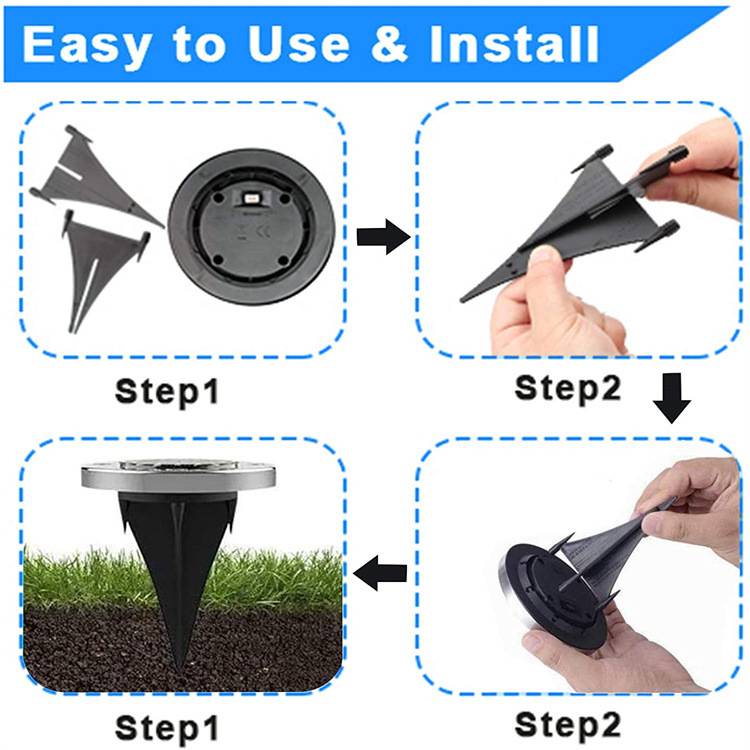 Easy to Use & Install

Step1

Step2

Step1

Step2