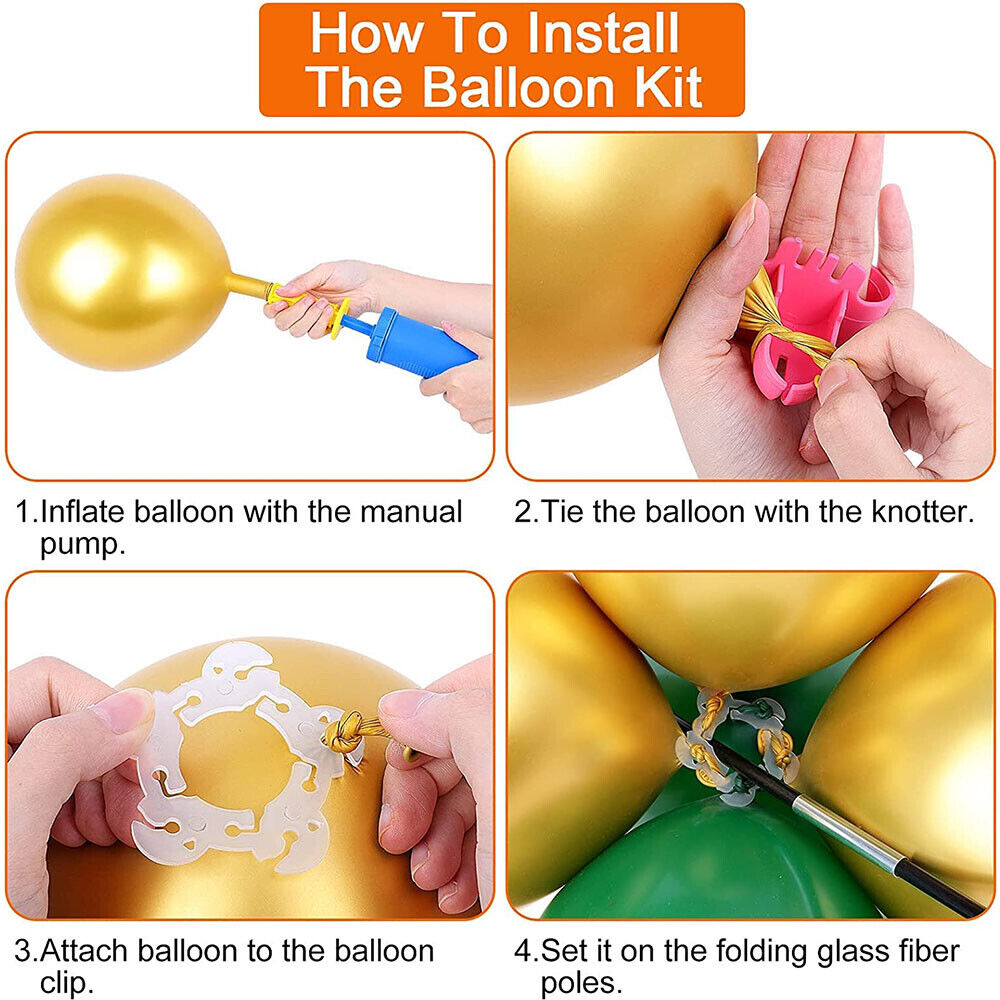 How To Install The Balloon Kit

1.Inflate balloon with the manual pump.

2.Tie the balloon with the knotter.

3.Attach balloon to the balloon clip.

4.Set it on the folding glass fiber poles.