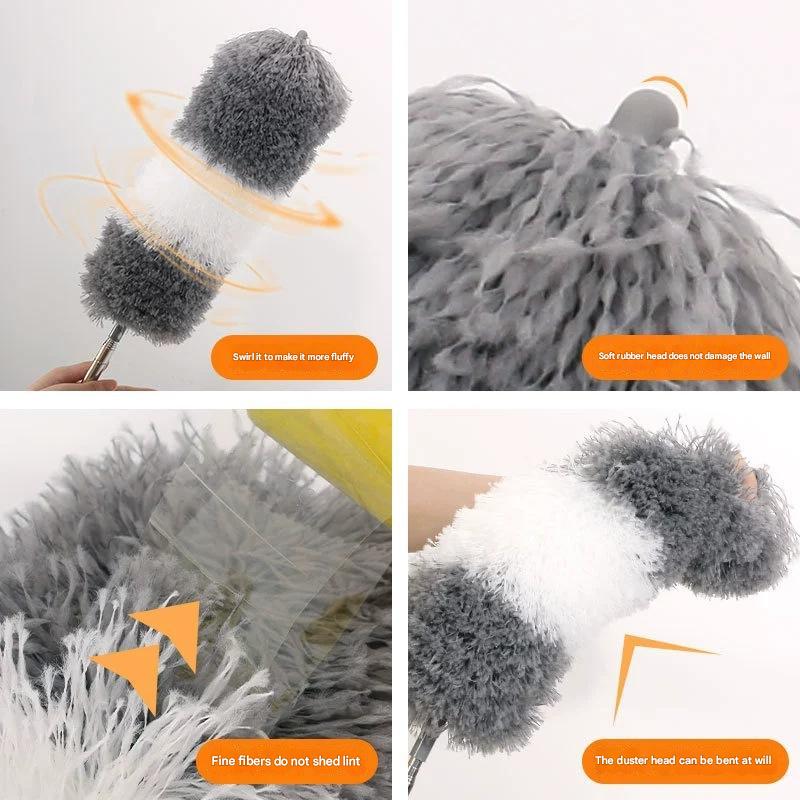 Swirl it to make it more fluffy

Soft rubber head does not damage the wall

Fine fibers do not shed lint

The duster head can be bent at will