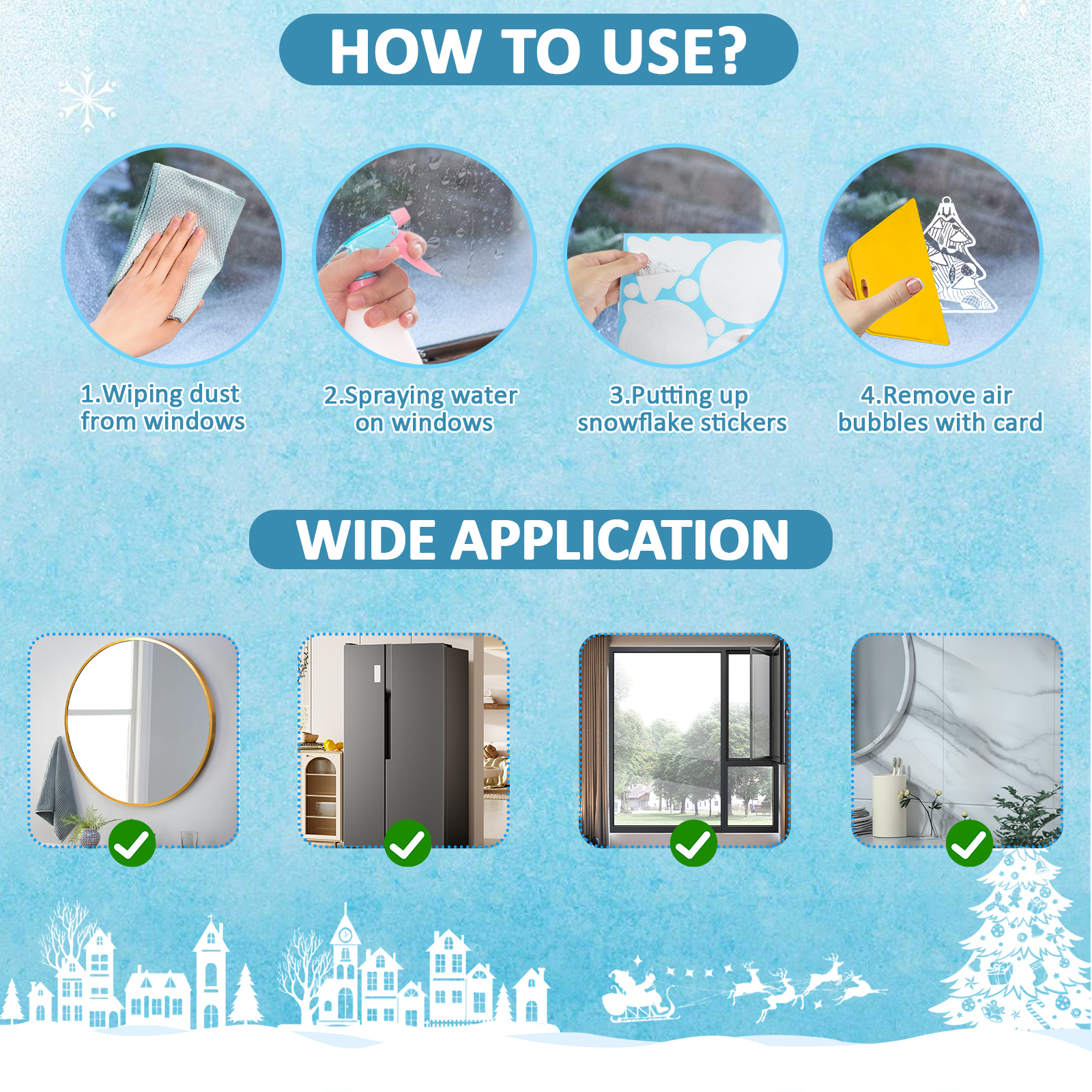 HOW TO USE?

1.Wiping dust from windows

2.Spraying water on windows

3.Putting up snowflake stickers

4.Remove air bubbles with card

WIDE APPLICATION