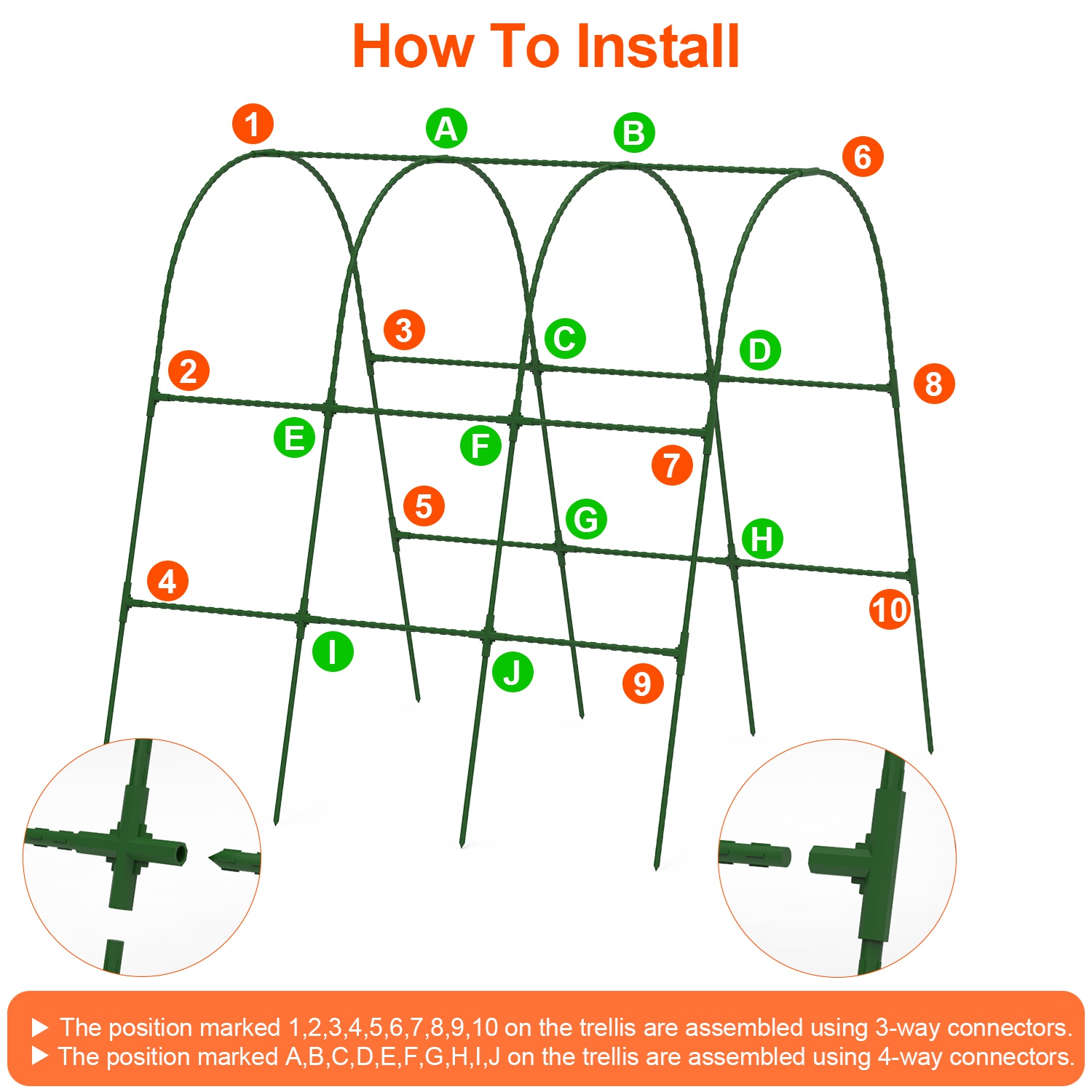 How To Install

1
A
B
6
3
C
D
2
8
E
F
7
5
G
H
4
10
I
J
9

▶ The position marked 1,2,3,4,5,6,7,8,9,10 on the trellis are assembled using 3-way connectors.
▶ The position marked A,B,C,D,E,F,G,H,I,J on the trellis are assembled using 4-way connectors.