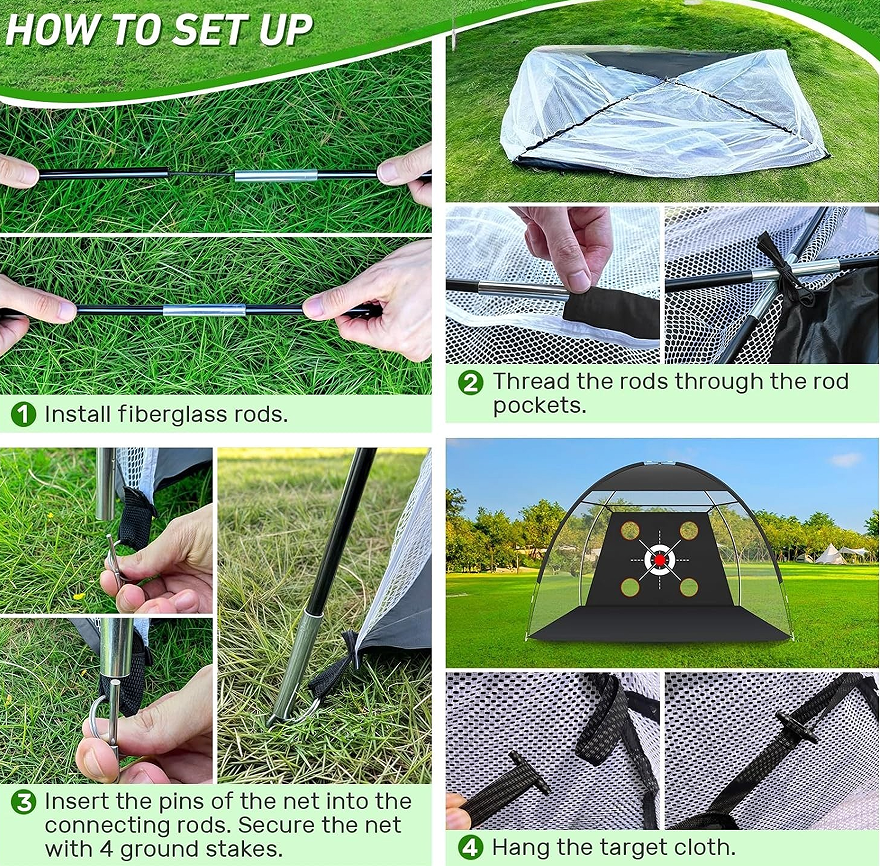 HOW TO SET UP

1 Install fiberglass rods.

2 Thread the rods through the rod pockets.

3 Insert the pins of the net into the connecting rods. Secure the net with 4 ground stakes.

4 Hang the target cloth.