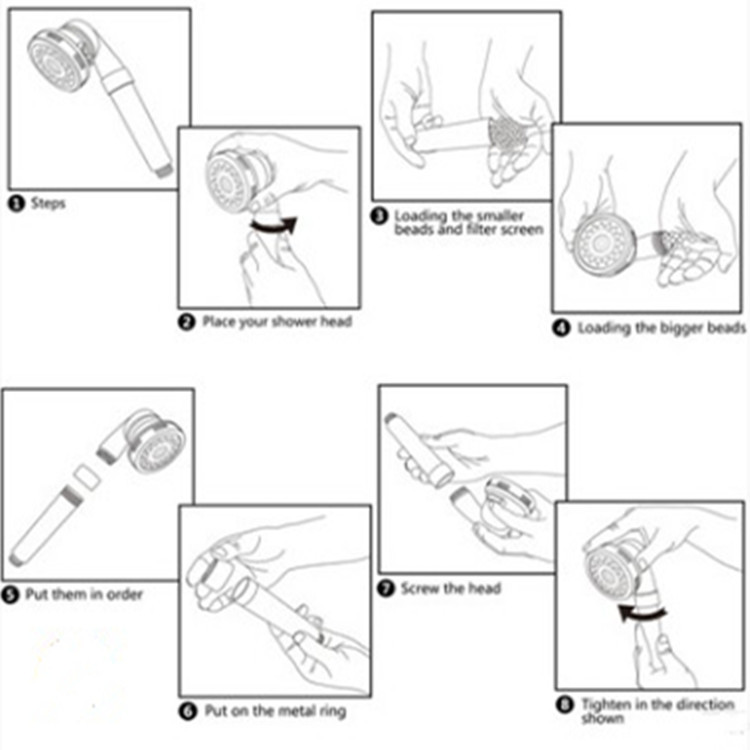 ❶ Steps

❷ Place your shower head

❸ Loading the smaller beads and filter screen

❹ Loading the bigger beads

❺ Put them in order

❻ Put on the metal ring

❼ Screw the head

❽ Tighten in the direction shown