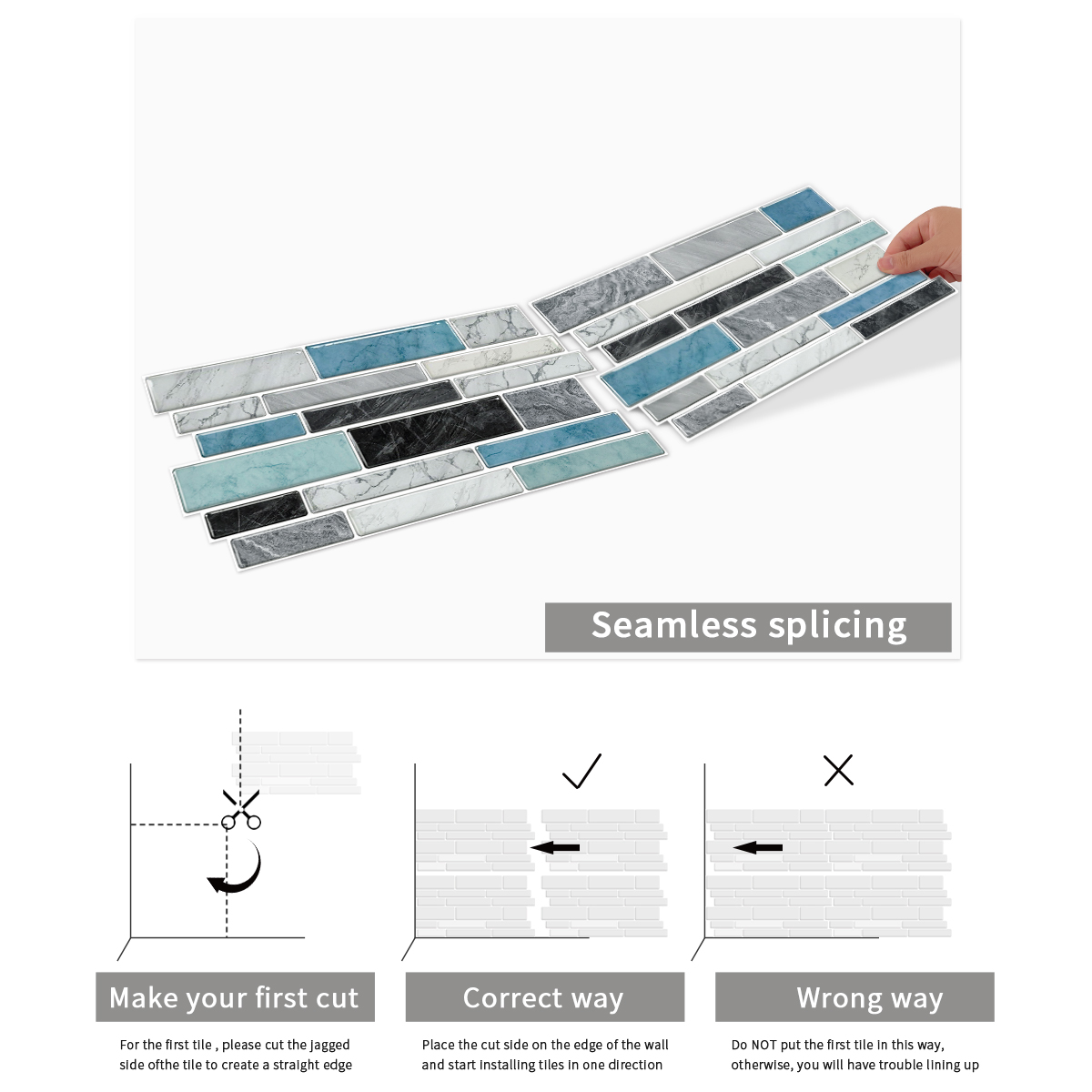 Seamless splicing

Make your first cut

For the first tile , please cut the jagged side ofthe tile to create a straight edge

Correct way

Place the cut side on the edge of the wall and start installing tiles in one direction

Wrong way

Do NOT put the first tile in this way, otherwise, you will have trouble lining up