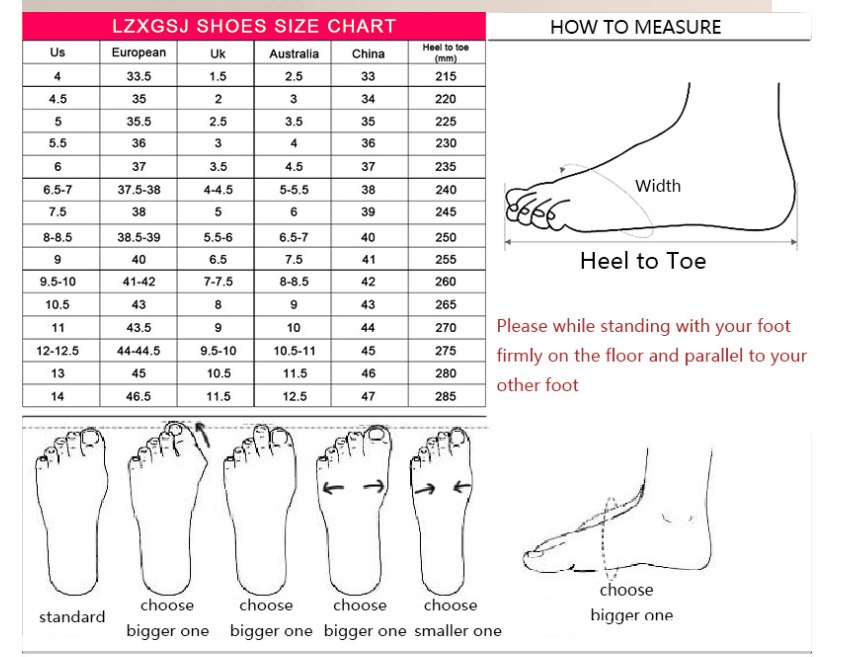 LZXGSJ SHOES SIZE CHART

| Us | European | Uk | Australia | China | Heel to toe (mm) |
|---|---|---|---|---|---|
| 4 | 33.5 | 1.5 | 2.5 | 33 | 215 |
| 4.5 | 35 | 2 | 3 | 34 | 220 |
| 5 | 35.5 | 2.5 | 3.5 | 35 | 225 |
| 5.5 | 36 | 3 | 4 | 36 | 230 |
| 6 | 37 | 3.5 | 4.5 | 37 | 235 |
| 6.5-7 | 37.5-38 | 4-4.5 | 5-5.5 | 38 | 240 |
| 7.5 | 38 | 5 | 6 | 39 | 245 |
| 8-8.5 | 38.5-39 | 5.5-6 | 6.5-7 | 40 | 250 |
| 9 | 40 | 6.5 | 7.5 | 41 | 255 |
| 9.5-10 | 41-42 | 7-7.5 | 8-8.5 | 42 | 260 |
| 10.5 | 43 | 8 | 9 | 43 | 265 |
| 11 | 43.5 | 9 | 10 | 44 | 270 |
| 12-12.5 | 44-44.5 | 9.5-10 | 10.5-11 | 45 | 275 |
| 13 | 45 | 10.5 | 11.5 | 46 | 280 |
| 14 | 46.5 | 11.5 | 12.5 | 47 | 285 |

HOW TO MEASURE

Width

Heel to Toe

Please while standing with your foot firmly on the floor and parallel to your other foot

standard

choose bigger one

choose bigger one

choose bigger one

choose smaller one

choose bigger one