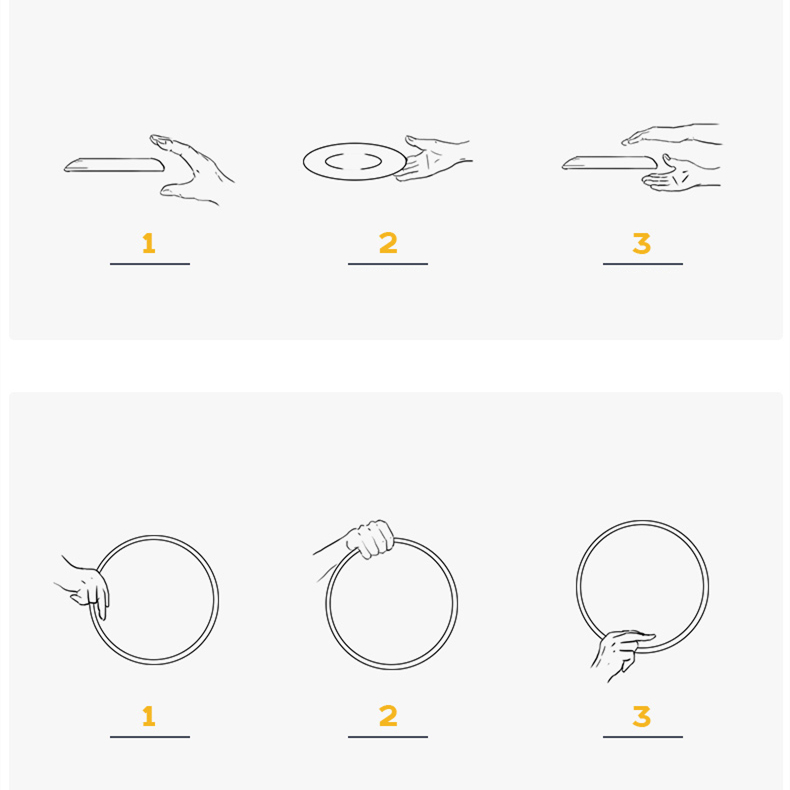 1

2

3

1

2

3