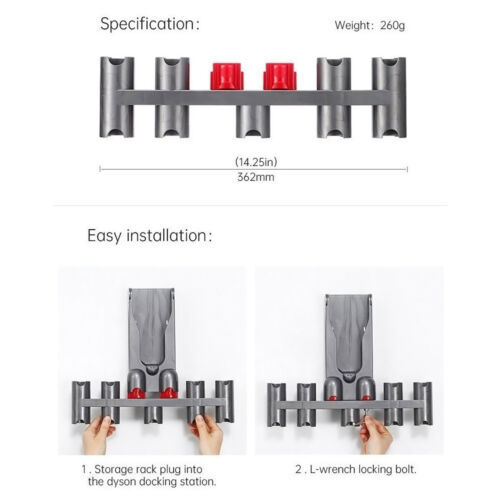 Specification:

Weight: 260g

(14.25in)
362mm

Easy installation:

1 . Storage rack plug into the dyson docking station.

2 . L-wrench locking bolt.