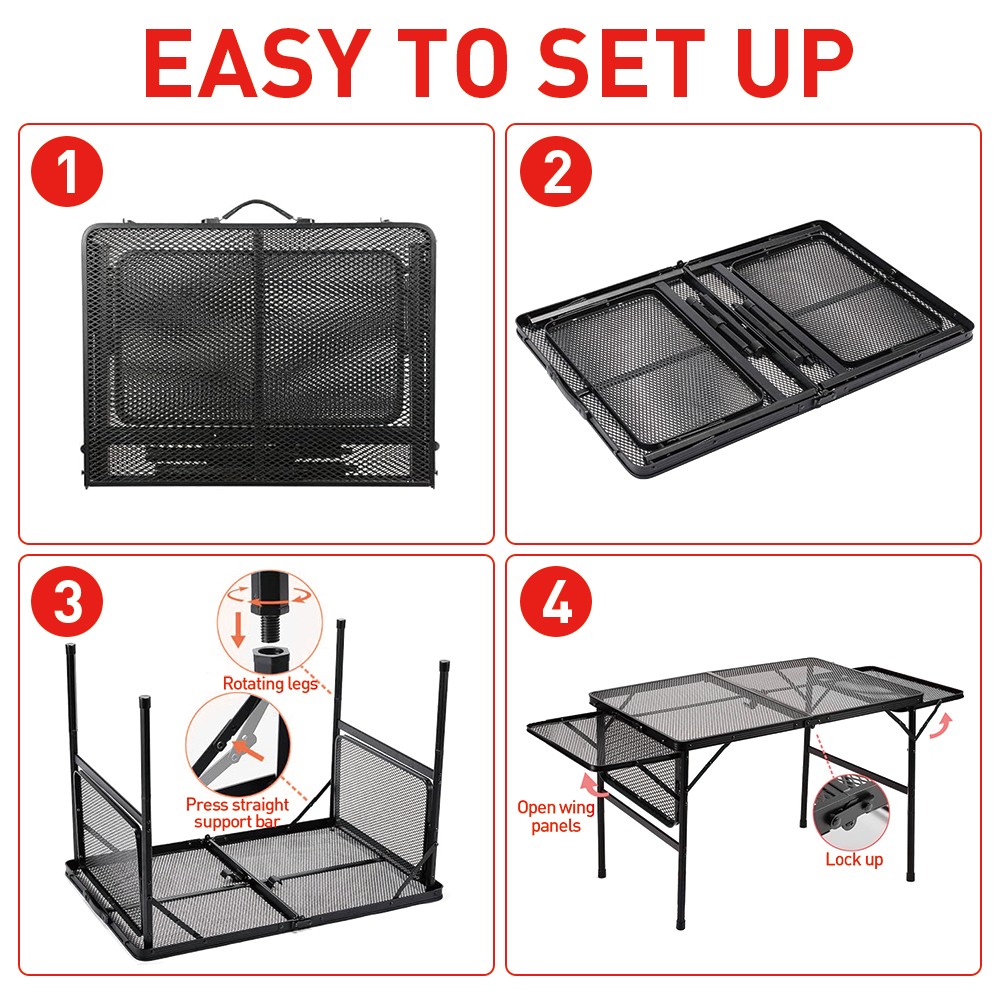 EASY TO SET UP

1

2

3

Rotating legs

Press straight support bar

4

Open wing panels

Lock up