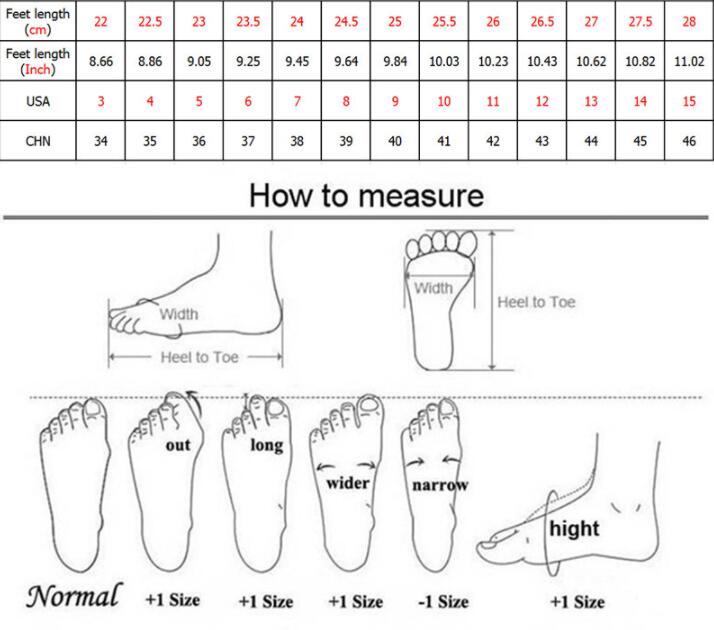 | Feet length (cm) | 22 | 22.5 | 23 | 23.5 | 24 | 24.5 | 25 | 25.5 | 26 | 26.5 | 27 | 27.5 | 28 |
|---|---|---|---|---|---|---|---|---|---|---|---|---|---|
| Feet length (Inch) | 8.66 | 8.86 | 9.05 | 9.25 | 9.45 | 9.64 | 9.84 | 10.03 | 10.23 | 10.43 | 10.62 | 10.82 | 11.02 |
| USA | 3 | 4 | 5 | 6 | 7 | 8 | 9 | 10 | 11 | 12 | 13 | 14 | 15 |
| CHN | 34 | 35 | 36 | 37 | 38 | 39 | 40 | 41 | 42 | 43 | 44 | 45 | 46 |

How to measure

Width
Heel to Toe

Width
Heel to Toe

out
long
wider
narrow
hight

Normal
+1 Size
+1 Size
+1 Size
-1 Size
+1 Size