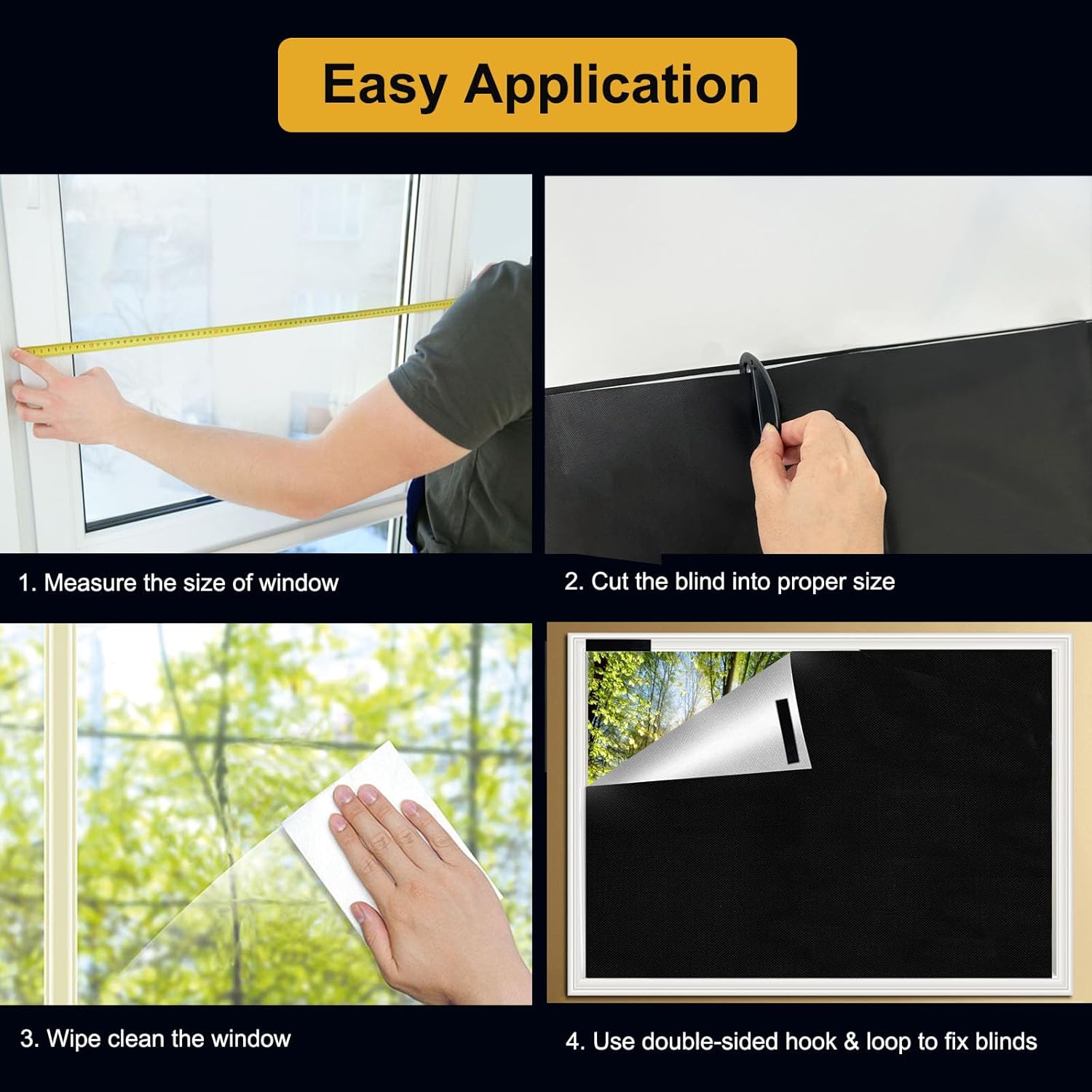 Easy Application

1. Measure the size of window

2. Cut the blind into proper size

3. Wipe clean the window

4. Use double-sided hook & loop to fix blinds