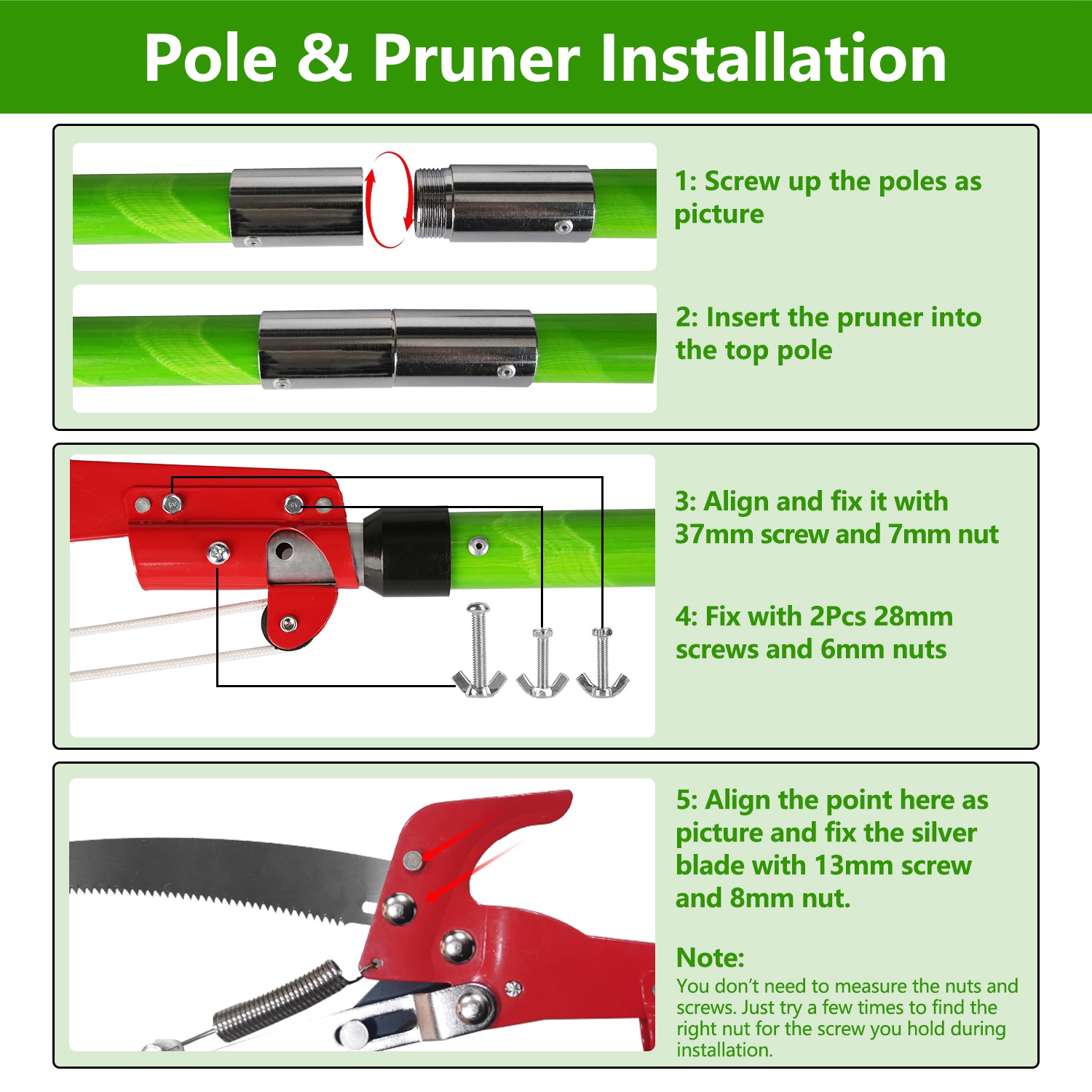 Pole & Pruner Installation

1: Screw up the poles as picture

2: Insert the pruner into the top pole

3: Align and fix it with 37mm screw and 7mm nut

4: Fix with 2Pcs 28mm screws and 6mm nuts

5: Align the point here as picture and fix the silver blade with 13mm screw and 8mm nut.

Note:
You don't need to measure the nuts and screws. Just try a few times to find the right nut for the screw you hold during installation.