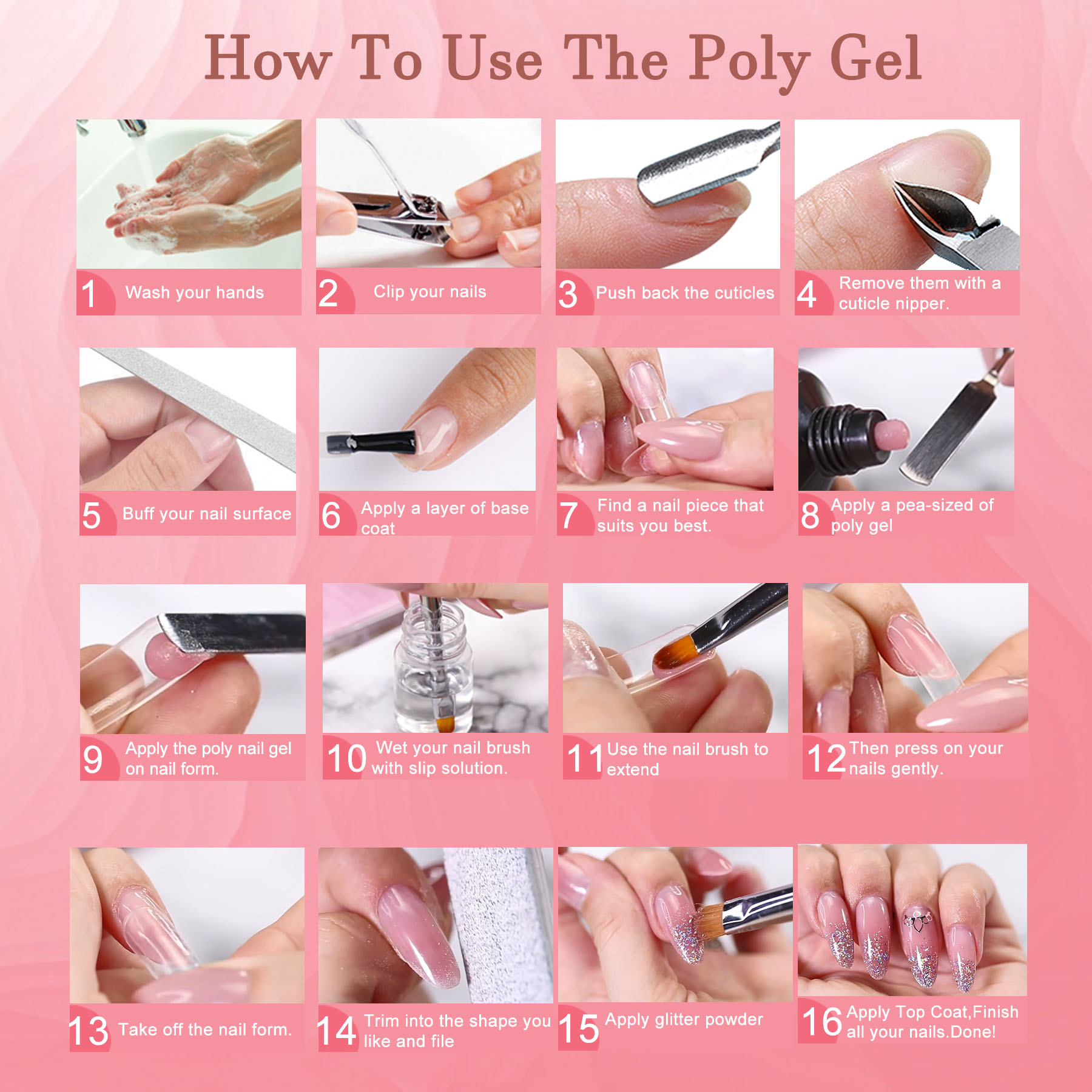 How To Use The Poly Gel

1 Wash your hands

2 Clip your nails

3 Push back the cuticles

4 Remove them with a cuticle nipper.

5 Buff your nail surface

6 Apply a layer of base coat

7 Find a nail piece that suits you best.

8 Apply a pea-sized of poly gel

9 Apply the poly nail gel on nail form.

10 Wet your nail brush with slip solution.

11 Use the nail brush to extend

12 Then press on your nails gently.

13 Take off the nail form.

14 Trim into the shape you like and file

15 Apply glitter powder

16 Apply Top Coat,Finish all your nails.Done!