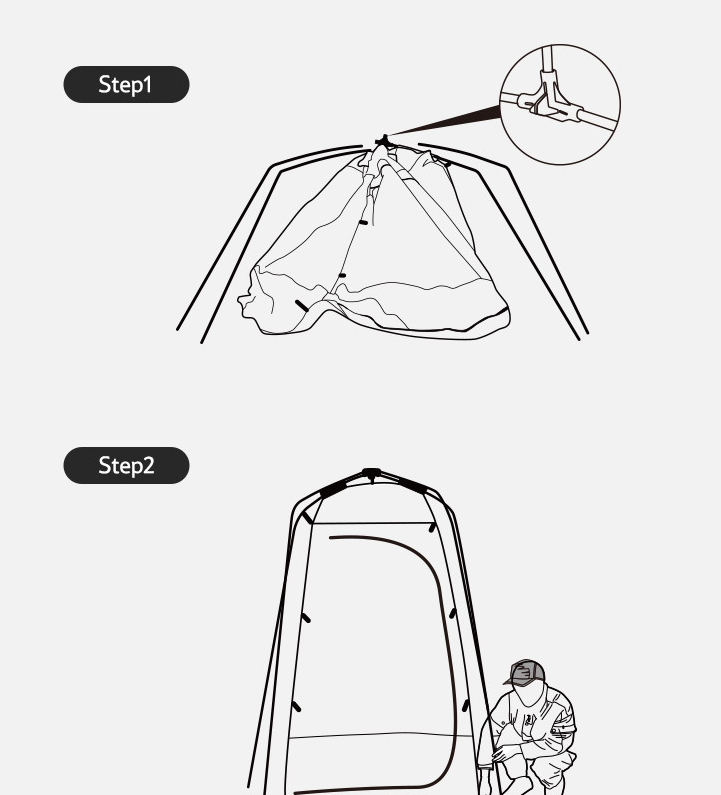 Step1

Step2