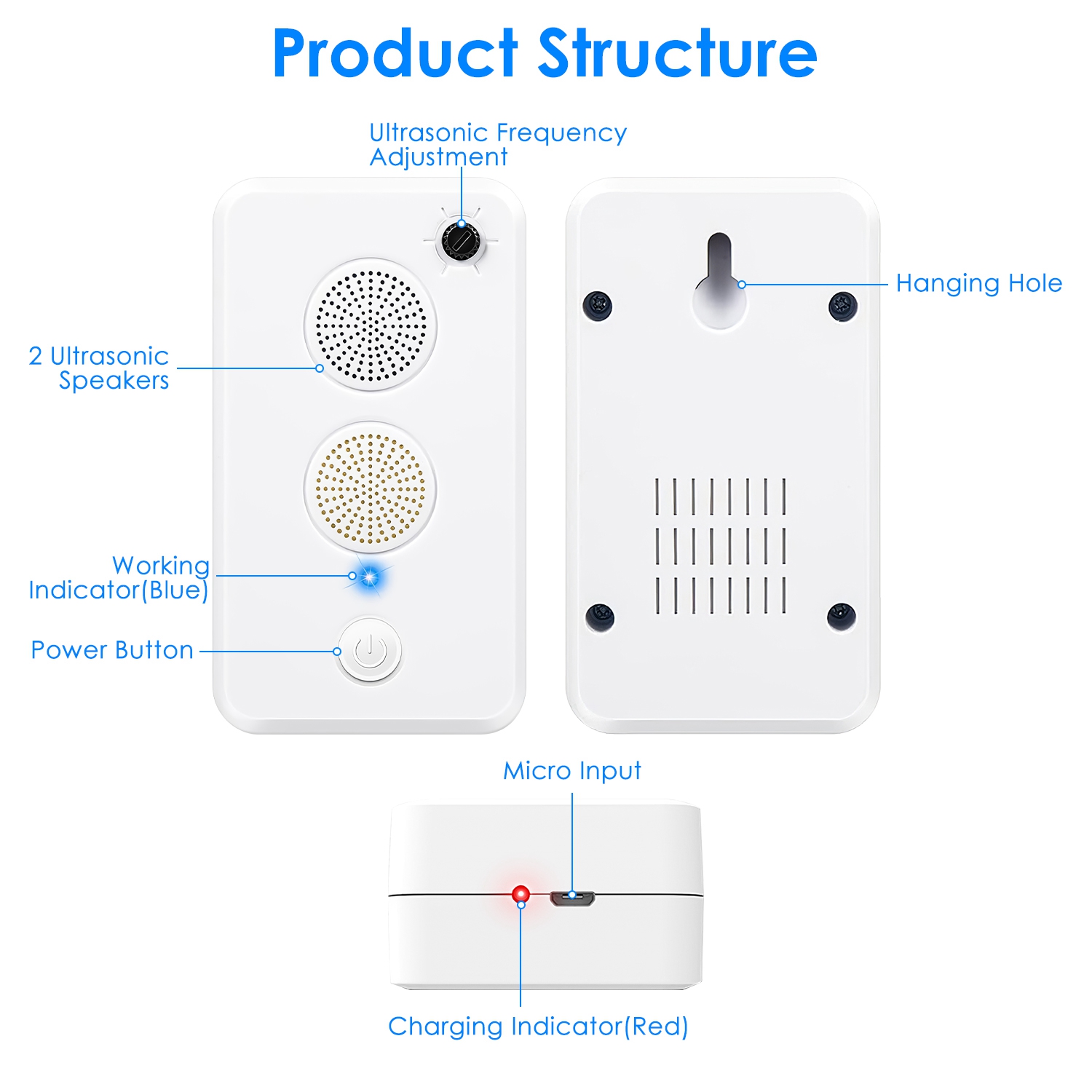 Product Structure

Ultrasonic Frequency Adjustment

Hanging Hole

2 Ultrasonic Speakers

Working Indicator(Blue)

Power Button

Micro Input

Charging Indicator(Red)