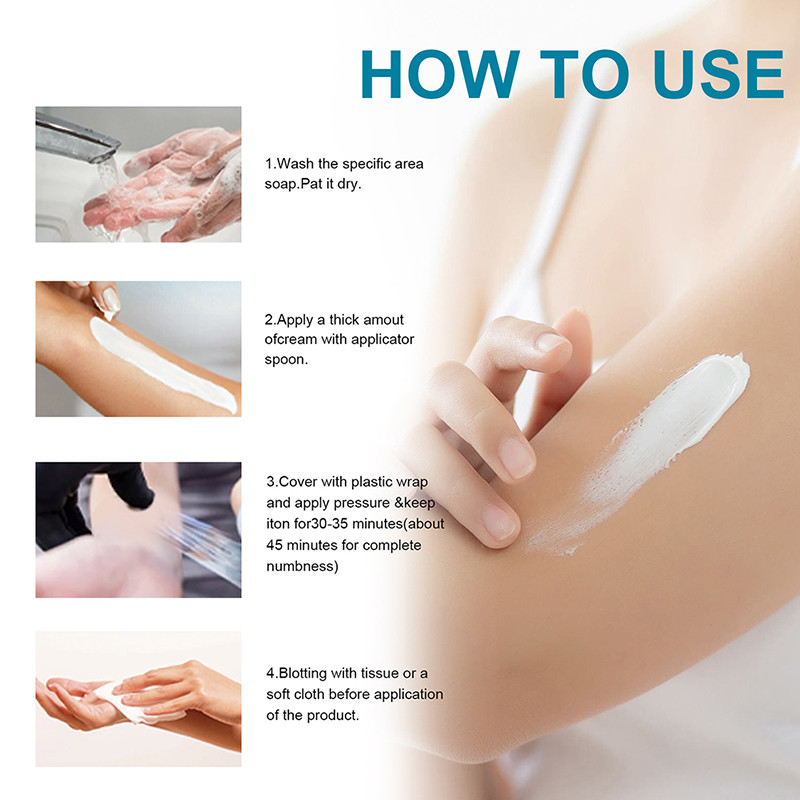 HOW TO USE

1.Wash the specific area soap.Pat it dry.

2.Apply a thick amout ofcream with applicator spoon.

3.Cover with plastic wrap and apply pressure &keep iton for30-35 minutes(about 45 minutes for complete numbness)

4.Blotting with tissue or a soft cloth before application of the product.