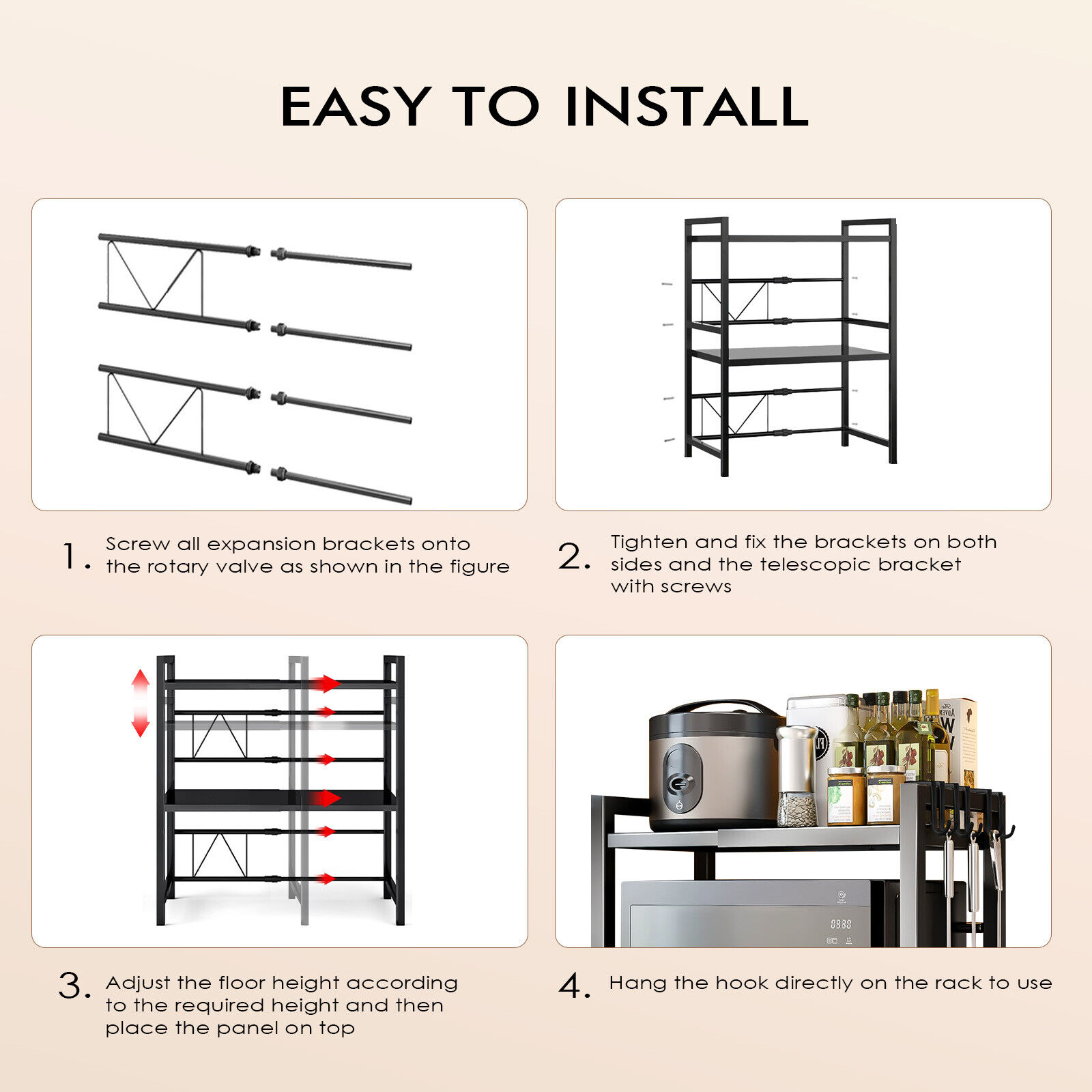 EASY TO INSTALL

1. Screw all expansion brackets onto the rotary valve as shown in the figure

2. Tighten and fix the brackets on both sides and the telescopic bracket with screws

3. Adjust the floor height according to the required height and then place the panel on top

4. Hang the hook directly on the rack to use