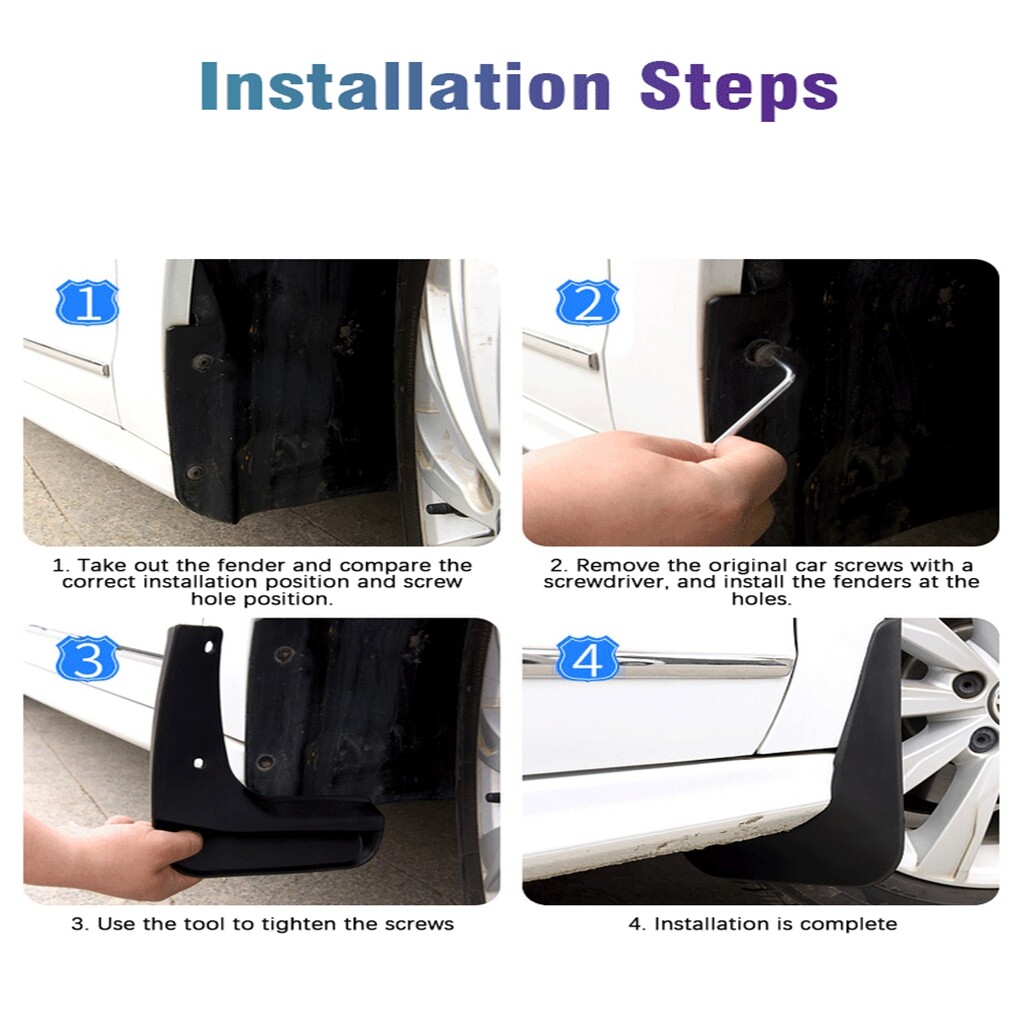 Installation Steps

1

1. Take out the fender and compare the correct installation position and screw hole position.

2

2. Remove the original car screws with a screwdriver, and install the fenders at the holes.

3

3. Use the tool to tighten the screws

4

4. Installation is complete