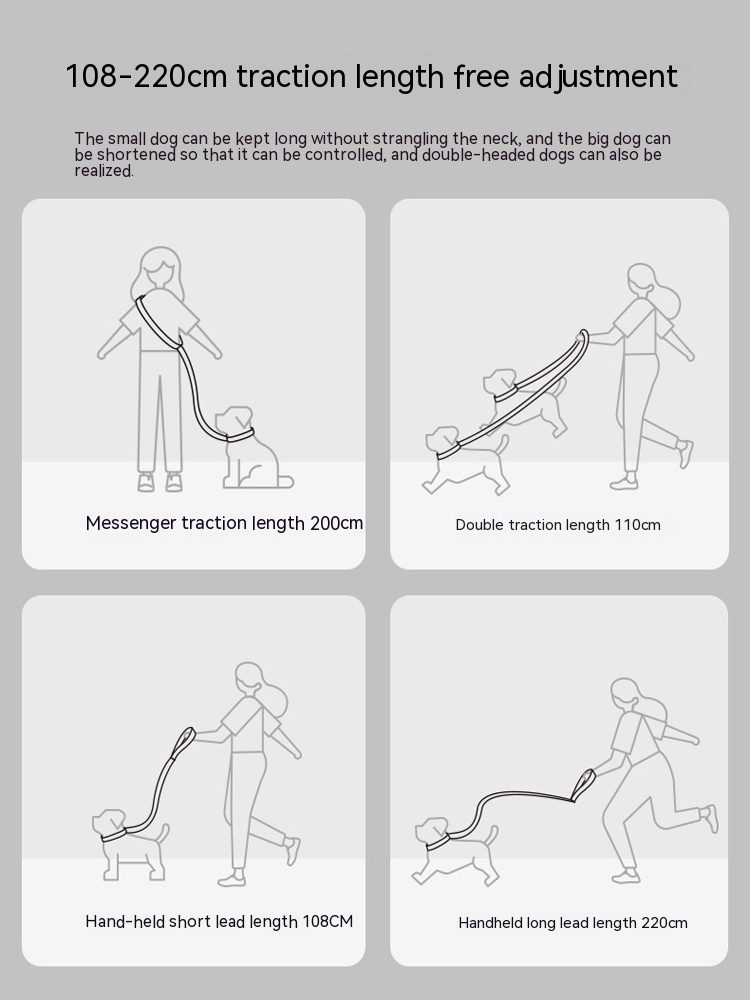 108-220cm traction length free adjustment

The small dog can be kept long without strangling the neck, and the big dog can be shortened so that it can be controlled, and double-headed dogs can also be realized.

Messenger traction length 200cm

Double traction length 110cm

Hand-held short lead length 108CM

Handheld long lead length 220cm