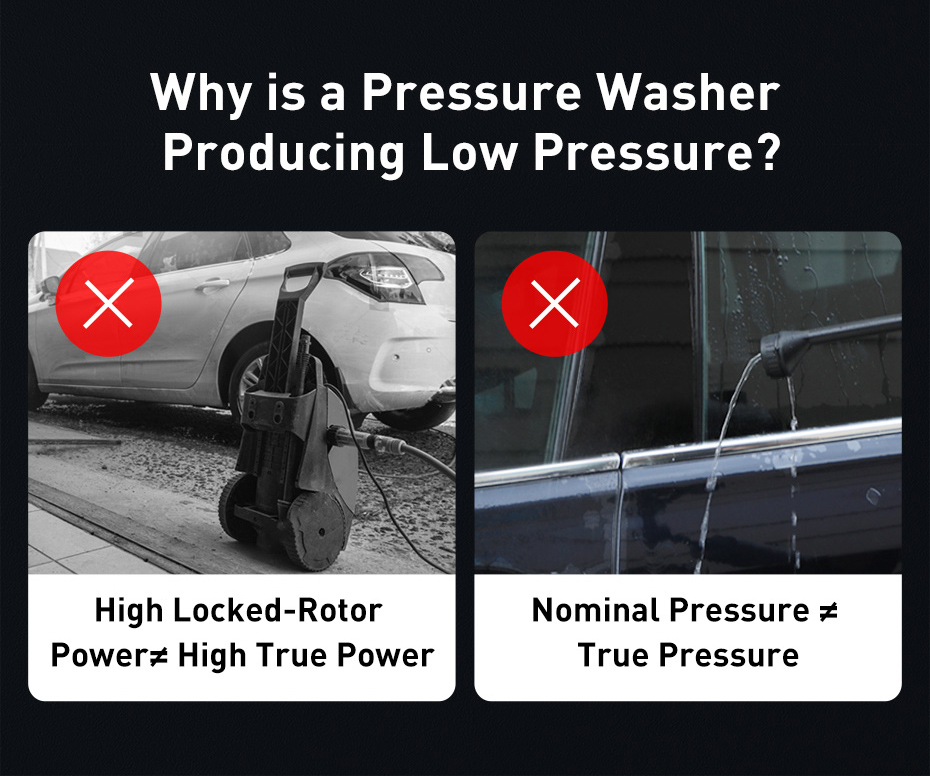 Why is a Pressure Washer Producing Low Pressure?

High Locked-Rotor Power≠ High True Power

Nominal Pressure ≠ True Pressure