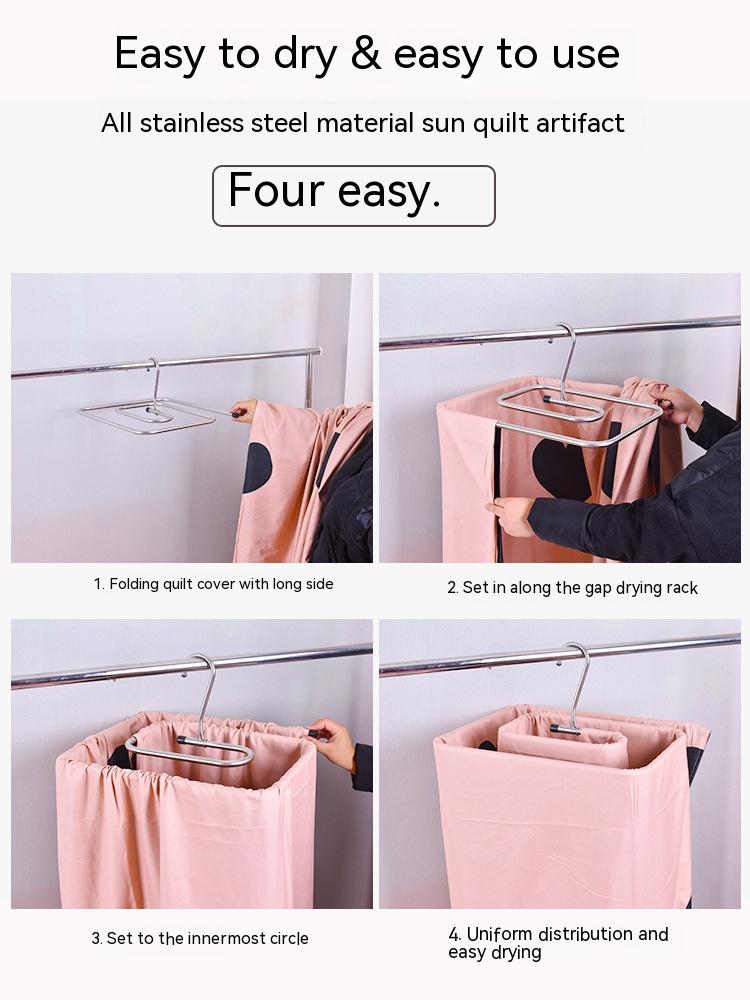 Easy to dry & easy to use

All stainless steel material sun quilt artifact

Four easy.

1. Folding quilt cover with long side

2. Set in along the gap drying rack

3. Set to the innermost circle

4. Uniform distribution and easy drying