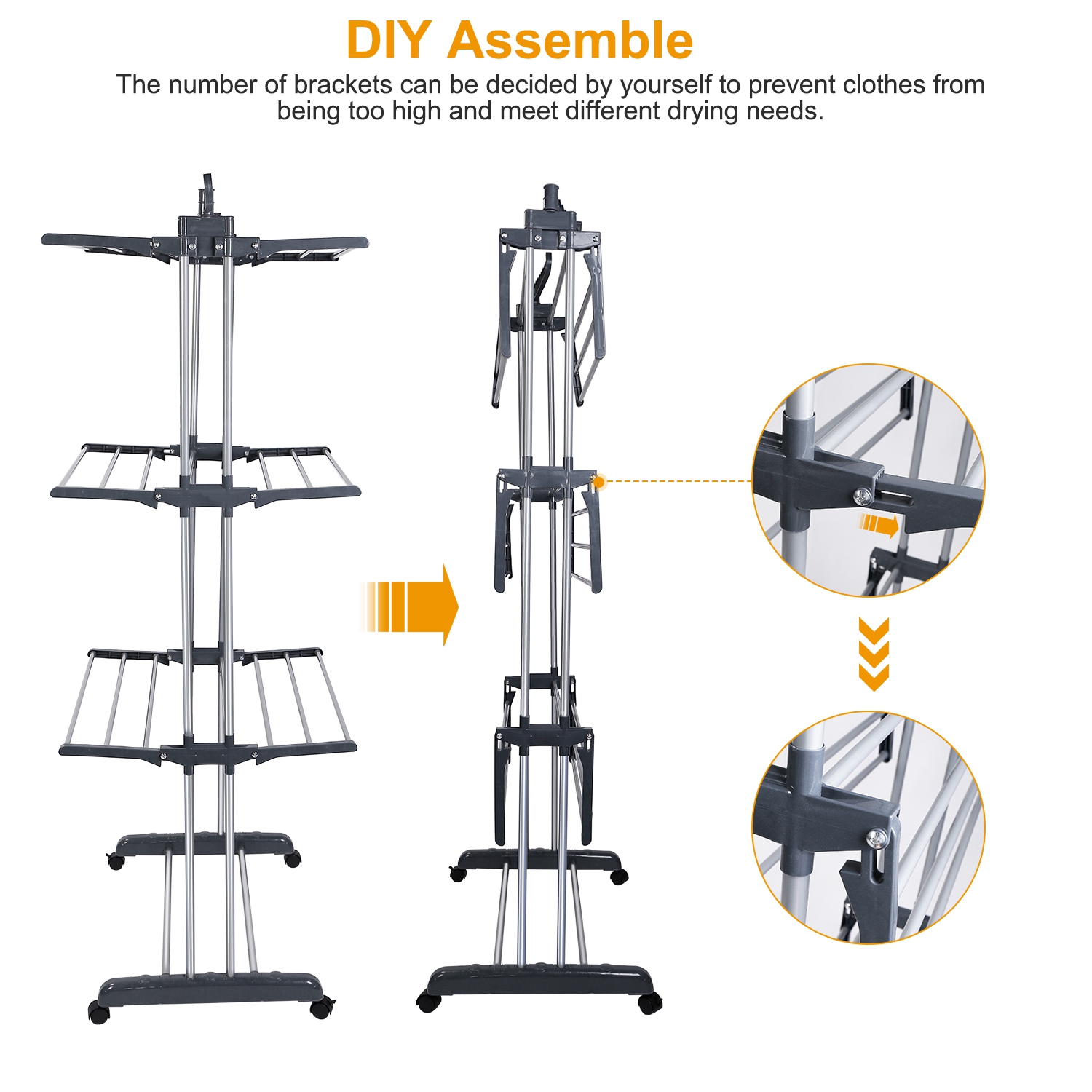 DIY Assemble

The number of brackets can be decided by yourself to prevent clothes from being too high and meet different drying needs.