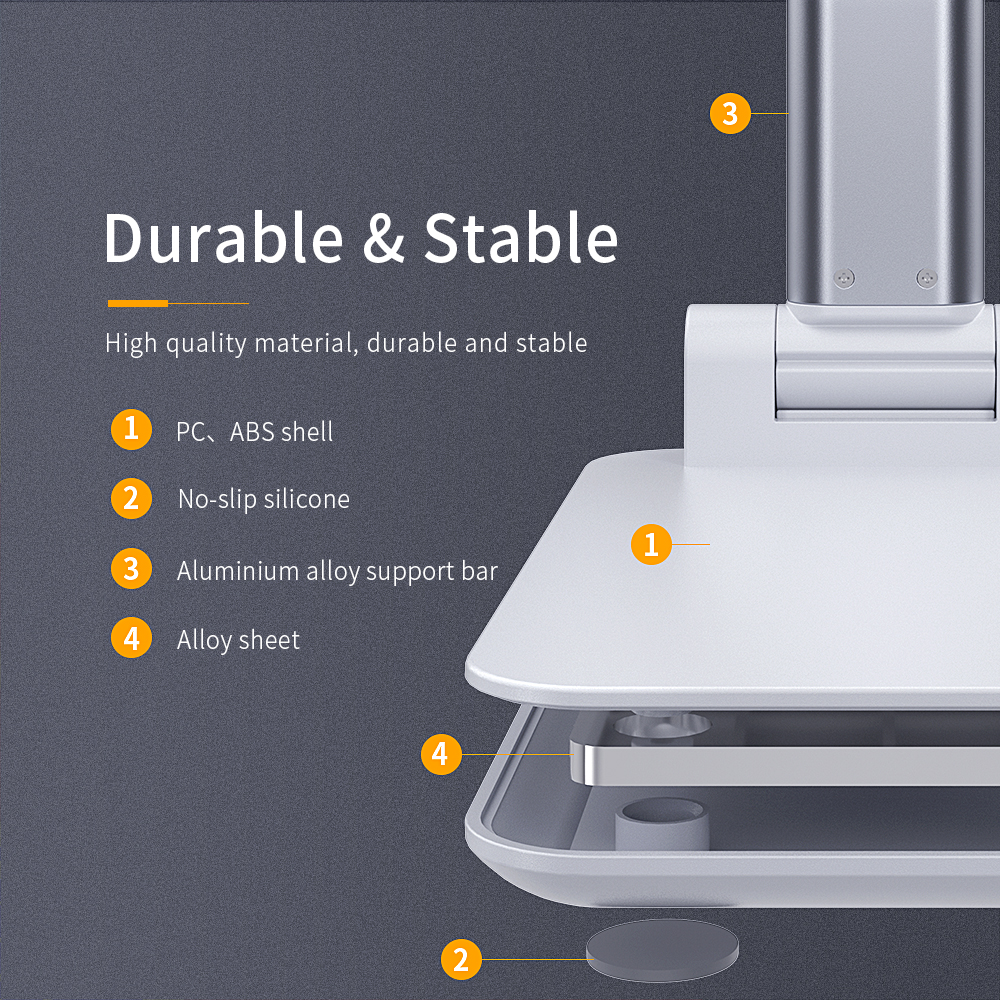 3

Durable & Stable

High quality material, durable and stable

1 PC、ABS shell

2 No-slip silicone

3 Aluminium alloy support bar

4 Alloy sheet

1

4

2