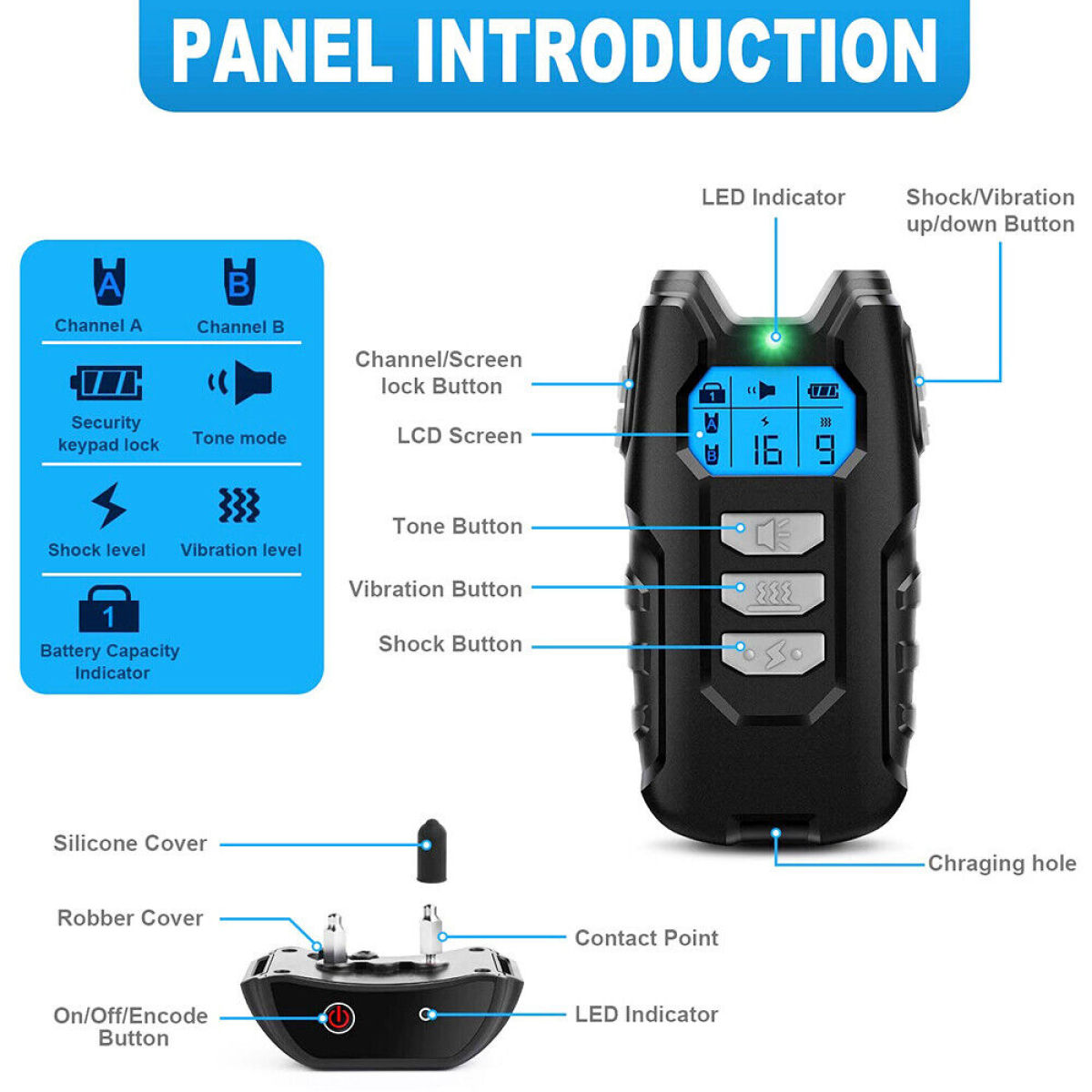 PANEL INTRODUCTION

A
Channel A
B
Channel B
Security keypad lock
Tone mode
Shock level
Vibration level
1
Battery Capacity Indicator

LED Indicator
Shock/Vibration up/down Button
Channel/Screen lock Button
LCD Screen
1
A
B
16
9
Tone Button
Vibration Button
Shock Button
Chraging hole

Silicone Cover
Robber Cover
Contact Point
On/Off/Encode Button
LED Indicator