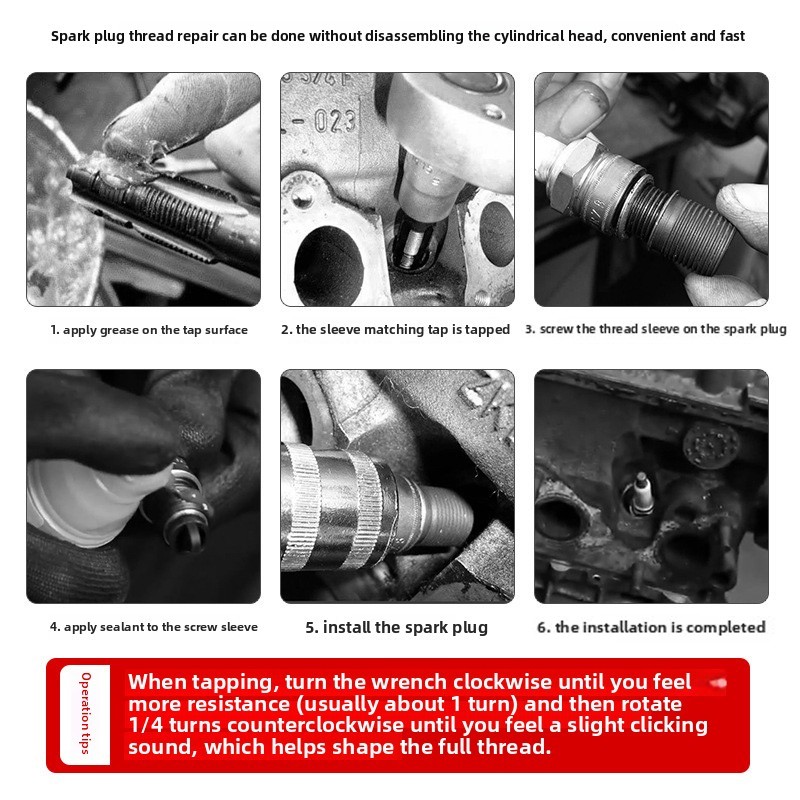 Spark plug thread repair can be done without disassembling the cylindrical head, convenient and fast

-023

1. apply grease on the tap surface

2. the sleeve matching tap is tapped

3. screw the thread sleeve on the spark plug

4. apply sealant to the screw sleeve

5. install the spark plug

6. the installation is completed

Operation tips

When tapping, turn the wrench clockwise until you feel more resistance (usually about 1 turn) and then rotate 1/4 turns counterclockwise until you feel a slight clicking sound, which helps shape the full thread.