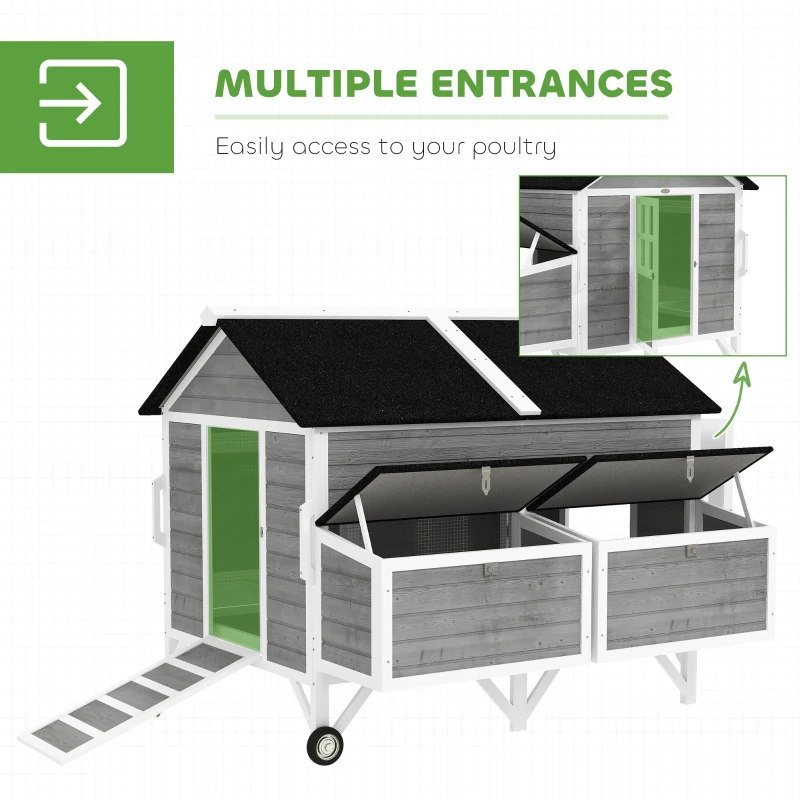 MULTIPLE ENTRANCES

Easily access to your poultry