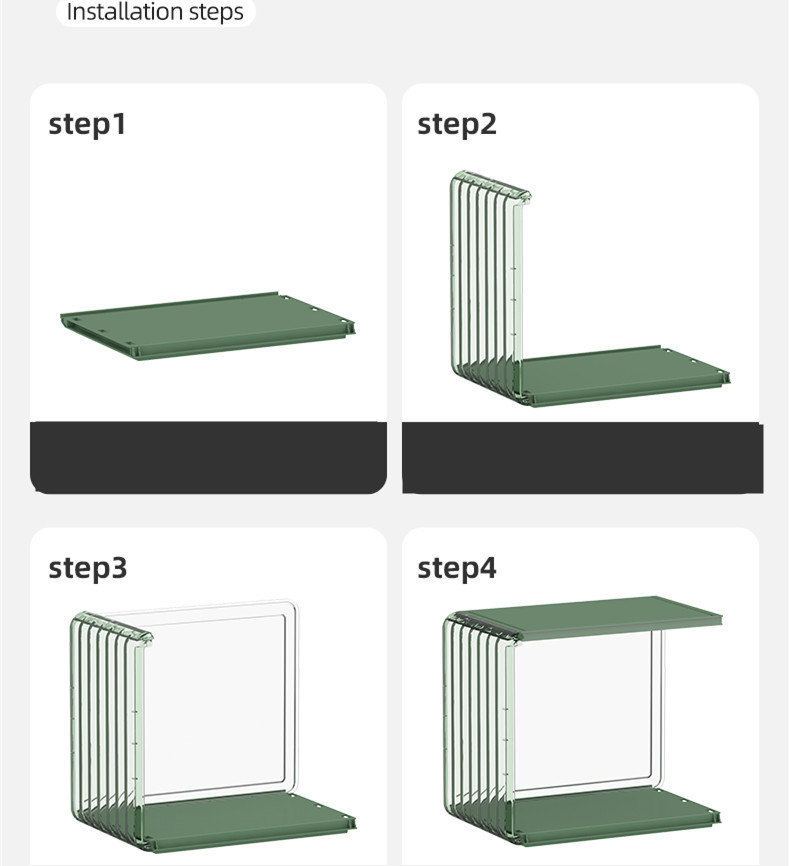 Installation steps

step1

step2

step3

step4