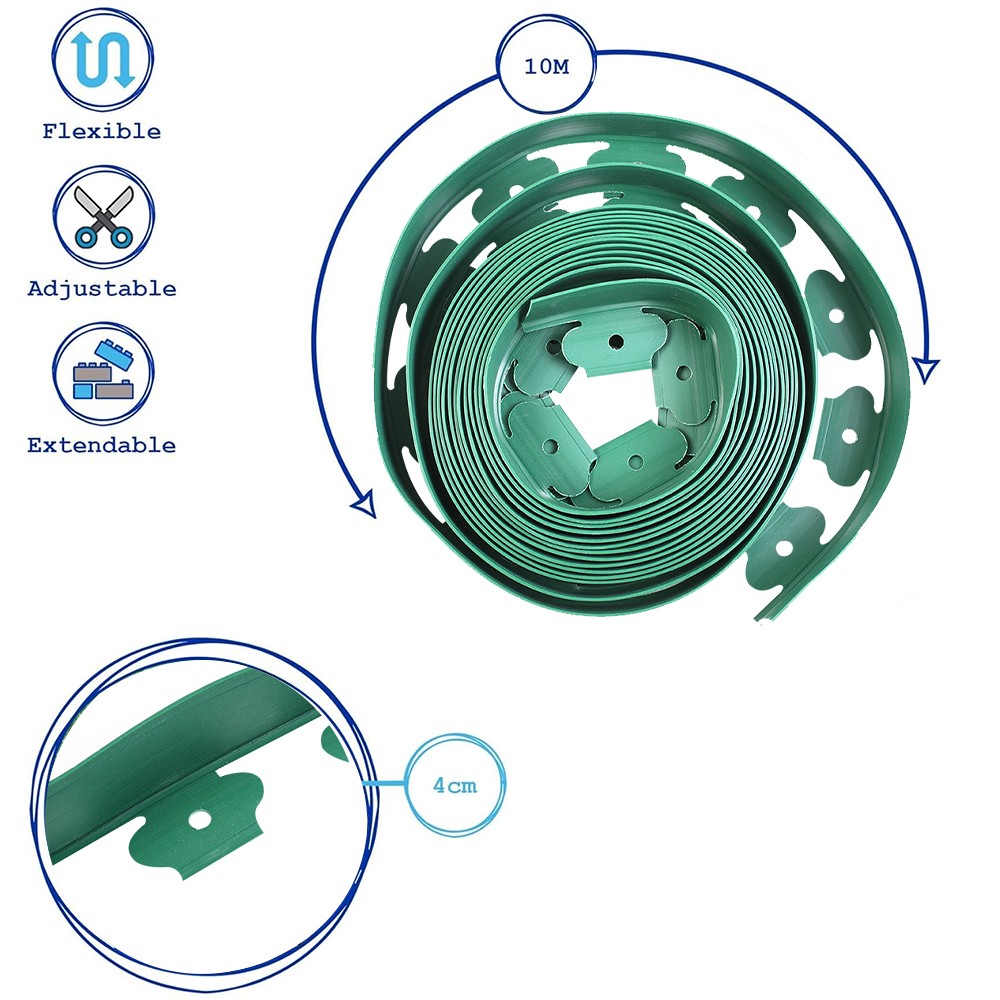 Flexible

Adjustable

Extendable

10M

4cm