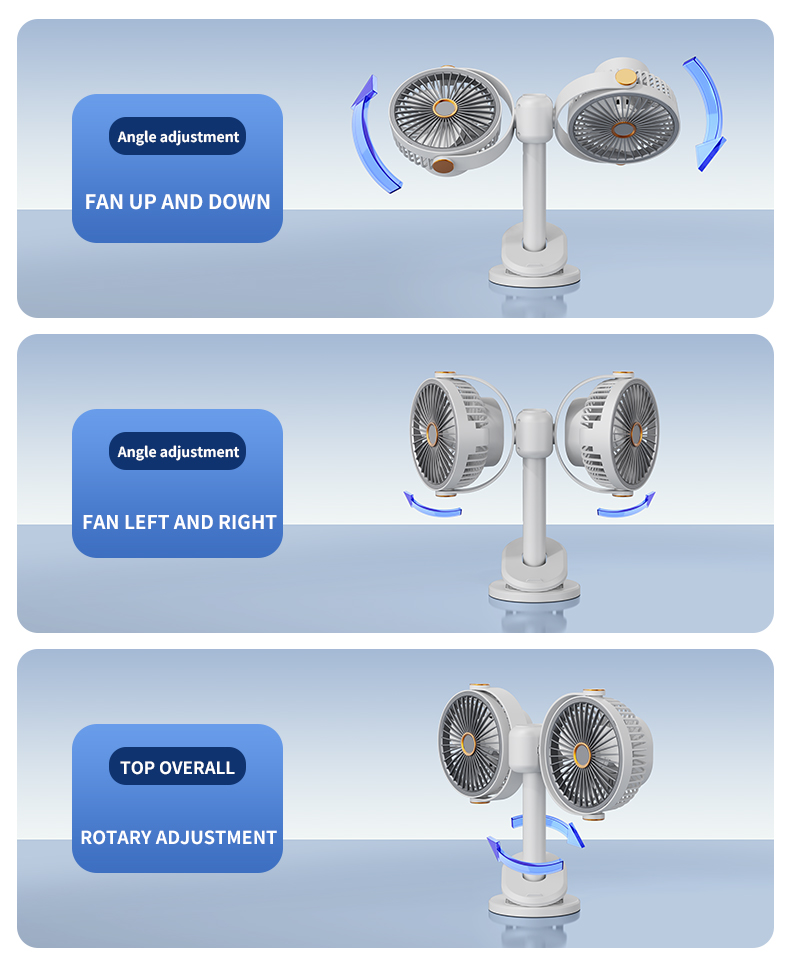 Angle adjustment

FAN UP AND DOWN

Angle adjustment

FAN LEFT AND RIGHT

TOP OVERALL

ROTARY ADJUSTMENT