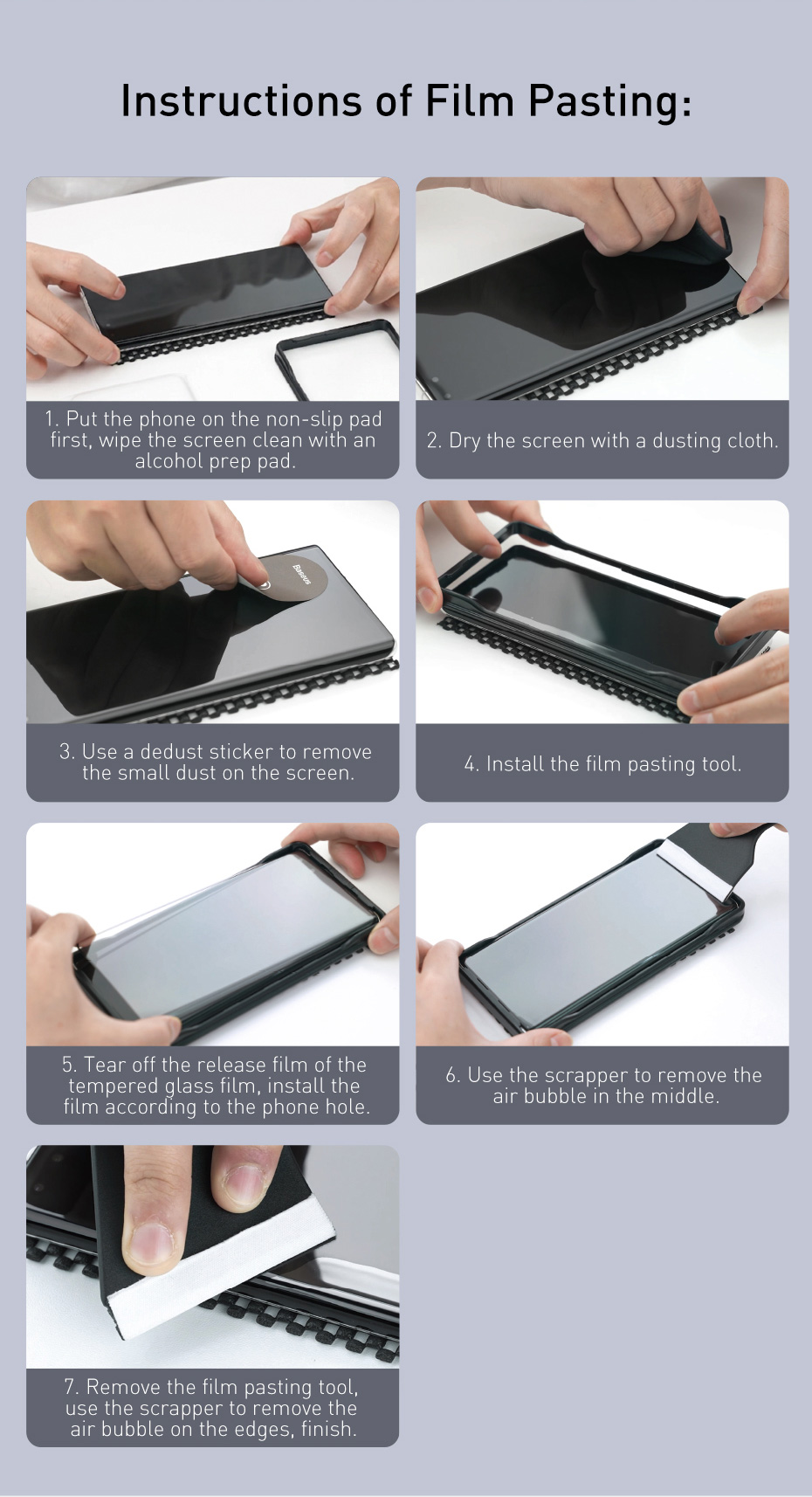 Instructions of Film Pasting:

1. Put the phone on the non-slip pad first, wipe the screen clean with an alcohol prep pad.

2. Dry the screen with a dusting cloth.

Baseus

3. Use a dedust sticker to remove the small dust on the screen.

4. Install the film pasting tool.

5. Tear off the release film of the tempered glass film, install the film according to the phone hole.

6. Use the scrapper to remove the air bubble in the middle.

7. Remove the film pasting tool, use the scrapper to remove the air bubble on the edges, finish.