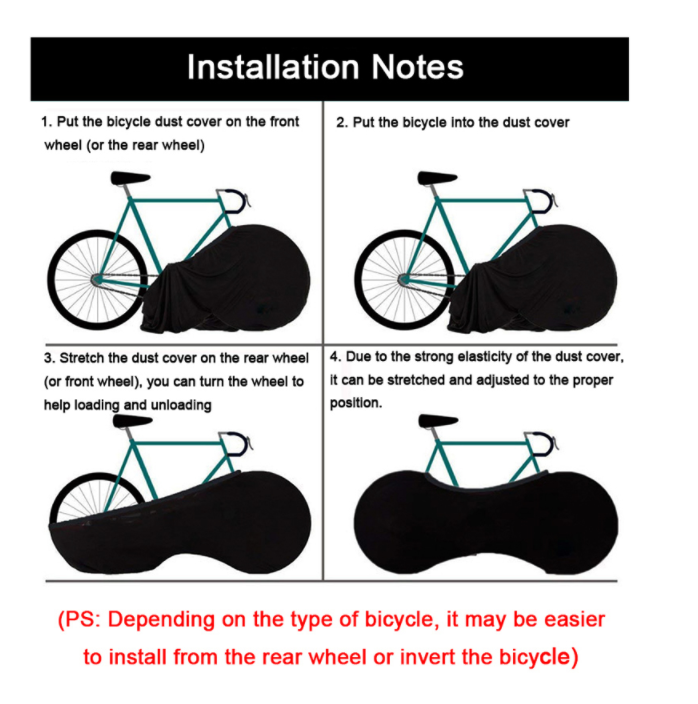 Installation Notes

1. Put the bicycle dust cover on the front wheel (or the rear wheel)

2. Put the bicycle into the dust cover

3. Stretch the dust cover on the rear wheel (or front wheel), you can turn the wheel to help loading and unloading

4. Due to the strong elasticity of the dust cover, it can be stretched and adjusted to the proper position.

(PS: Depending on the type of bicycle, it may be easier to install from the rear wheel or invert the bicycle)