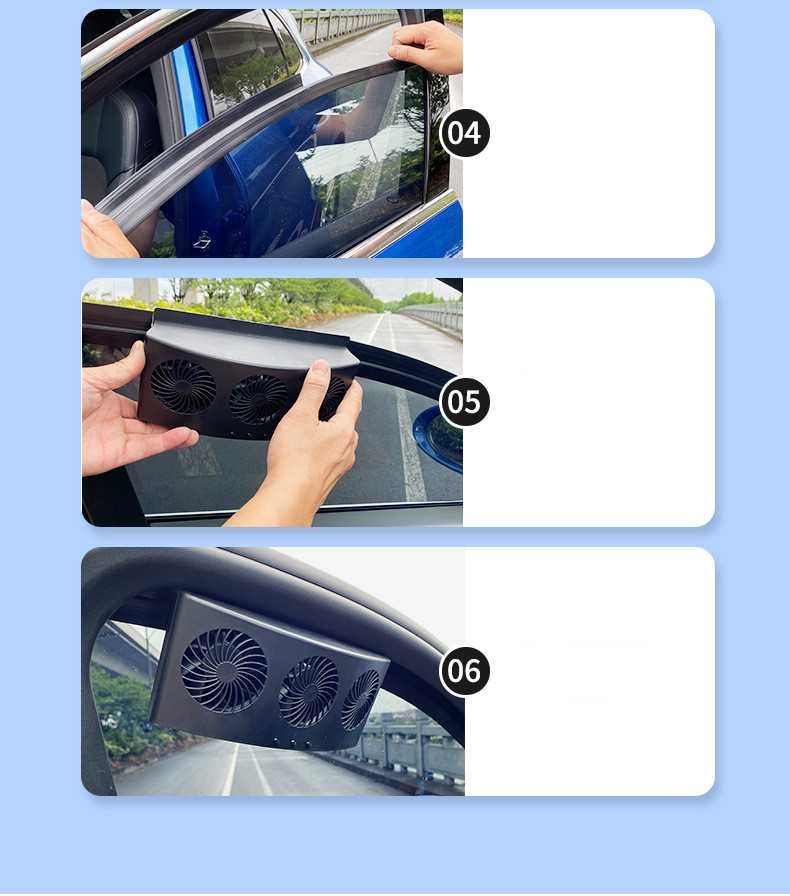 04

05

06