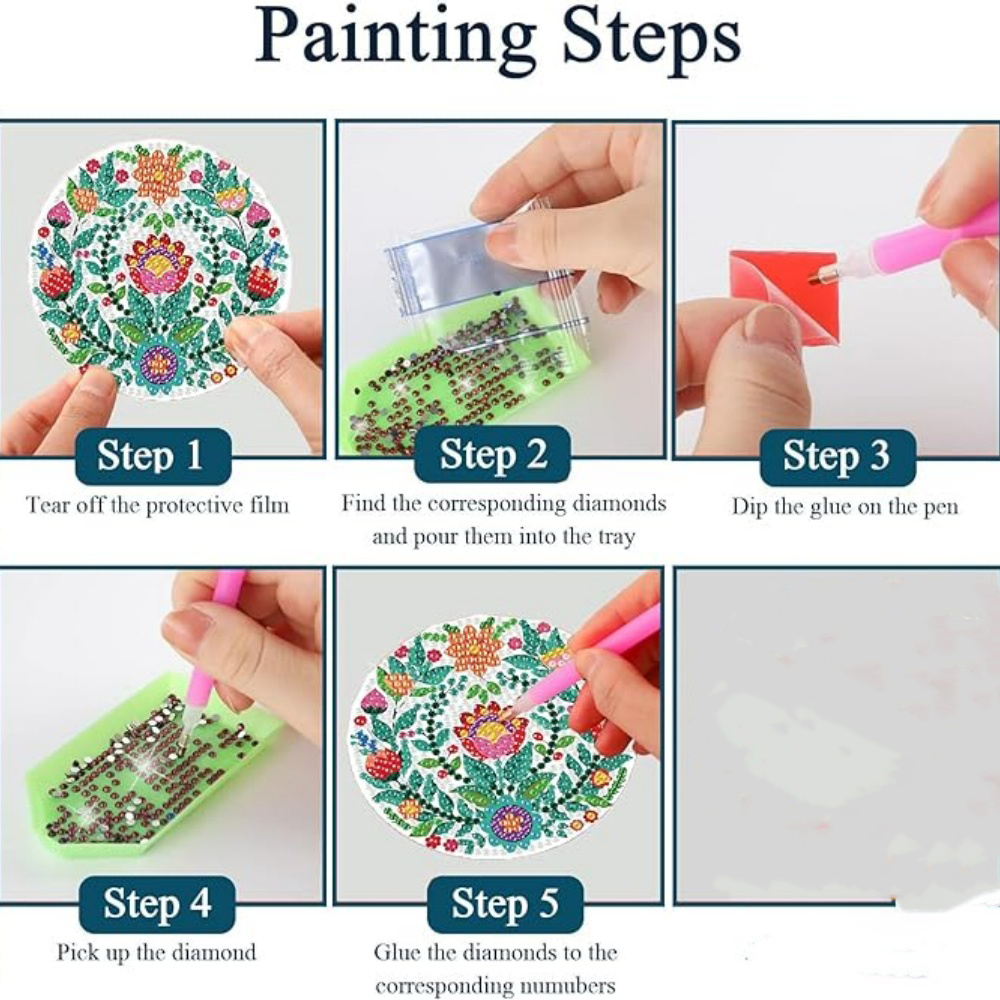 Painting Steps

Step 1

Tear off the protective film

Step 2

Find the corresponding diamonds and pour them into the tray

Step 3

Dip the glue on the pen

Step 4

Pick up the diamond

Step 5

Glue the diamonds to the corresponding numubers