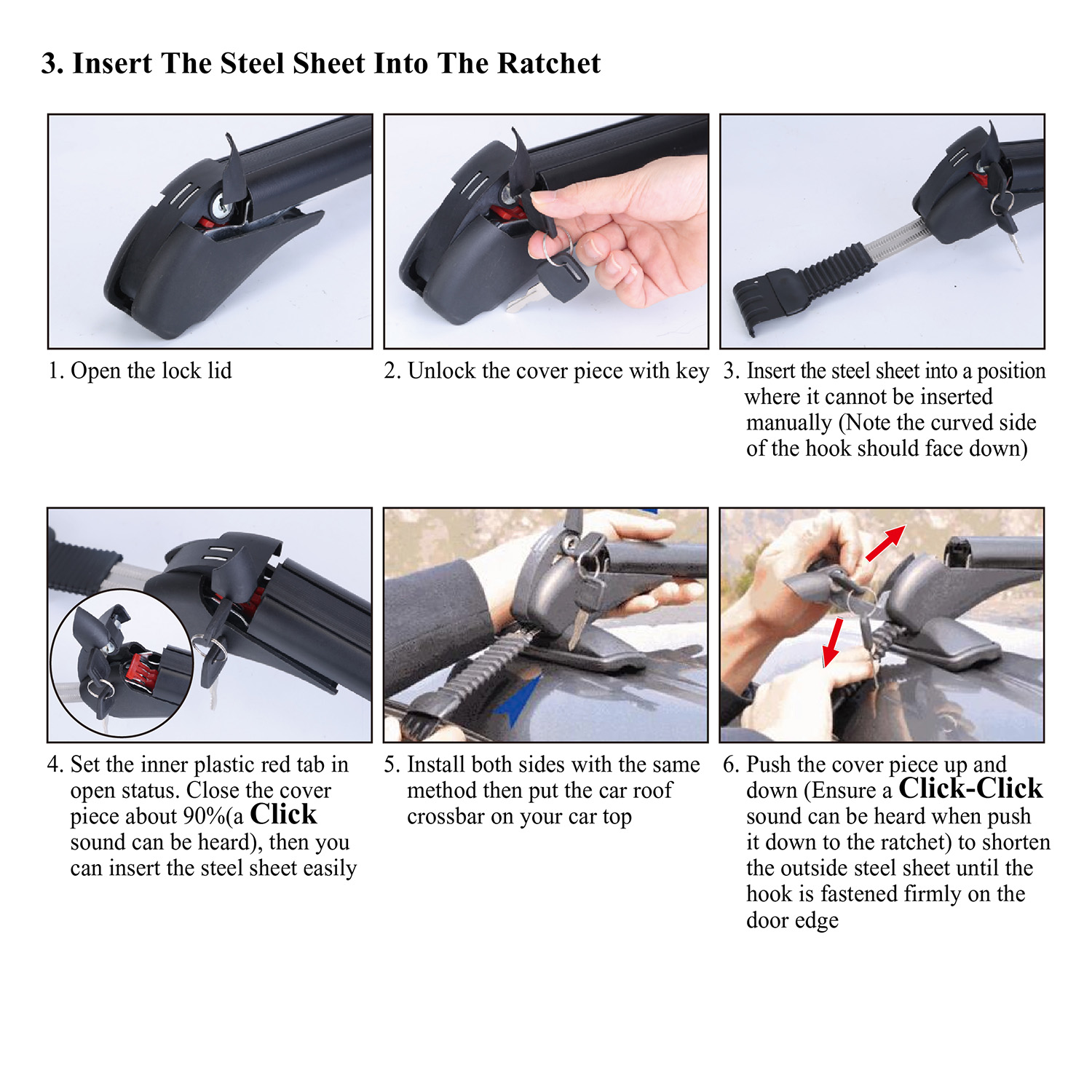 3. Insert The Steel Sheet Into The Ratchet

1. Open the lock lid

2. Unlock the cover piece with key

3. Insert the steel sheet into a position where it cannot be inserted manually (Note the curved side of the hook should face down)

4. Set the inner plastic red tab in open status. Close the cover piece about 90%(a Click sound can be heard), then you can insert the steel sheet easily

5. Install both sides with the same method then put the car roof crossbar on your car top

6. Push the cover piece up and down (Ensure a Click-Click sound can be heard when push it down to the ratchet) to shorten the outside steel sheet until the hook is fastened firmly on the door edge