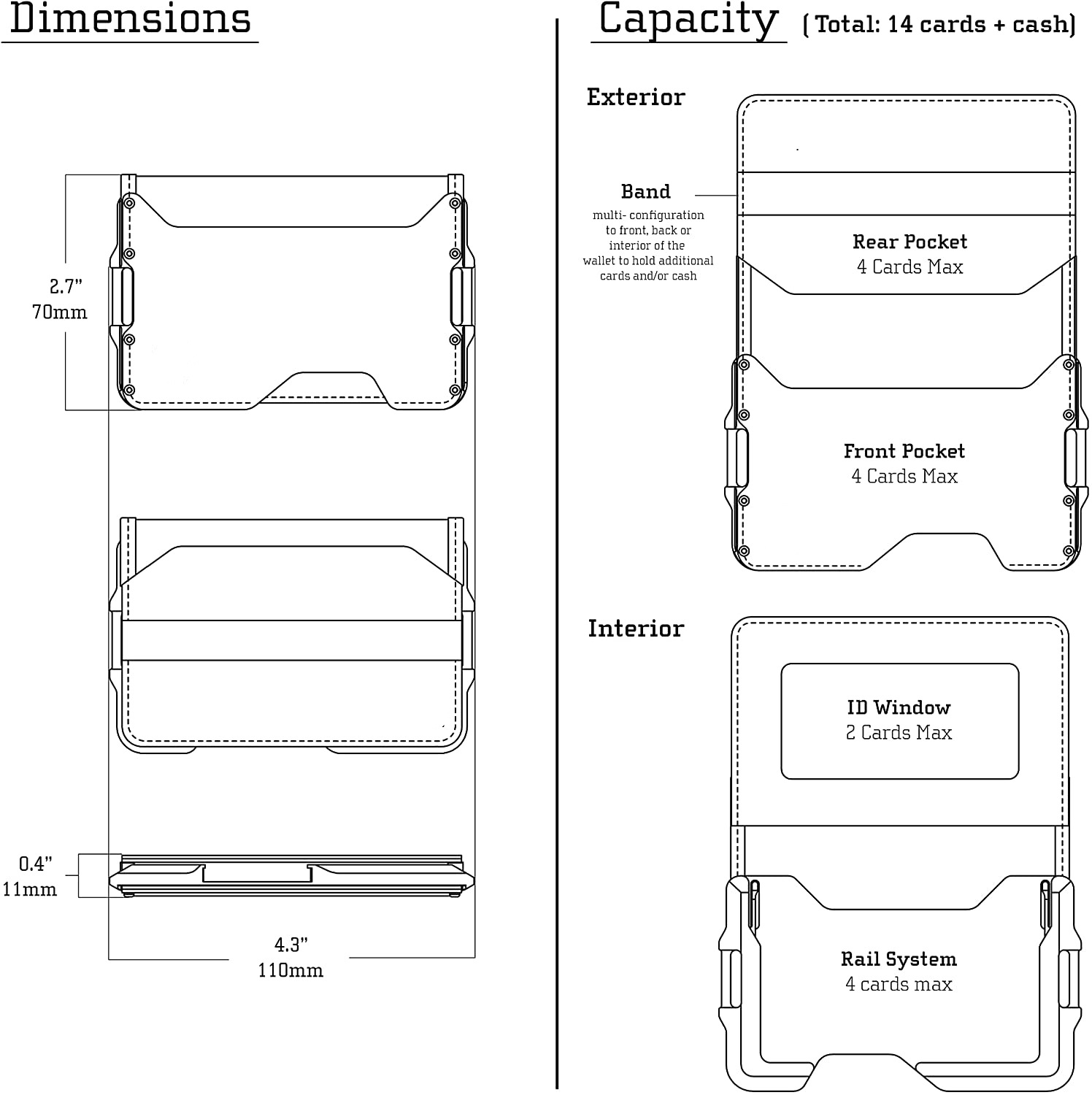 Dimensions

2.7"
70mm

0.4"
11mm

4.3"
110mm

Capacity (Total: 14 cards + cash)

Exterior

Band
multi- configuration to front, back or interior of the wallet to hold additional cards and/or cash

Rear Pocket
4 Cards Max

Front Pocket
4 Cards Max

Interior

ID Window
2 Cards Max

Rail System
4 cards max