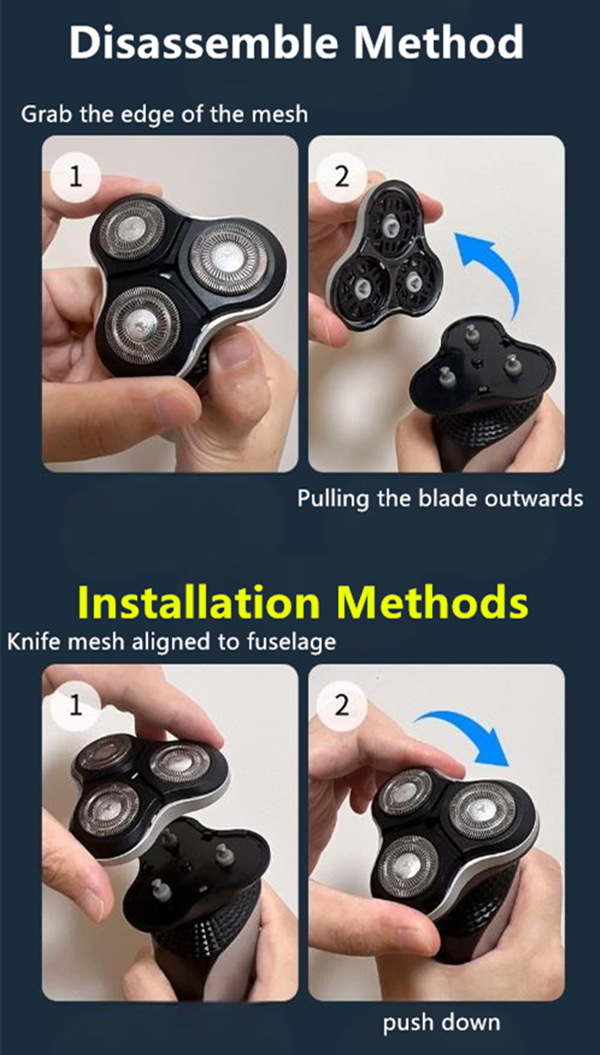 Disassemble Method

Grab the edge of the mesh

1

2

Pulling the blade outwards

Installation Methods

Knife mesh aligned to fuselage

1

2

push down