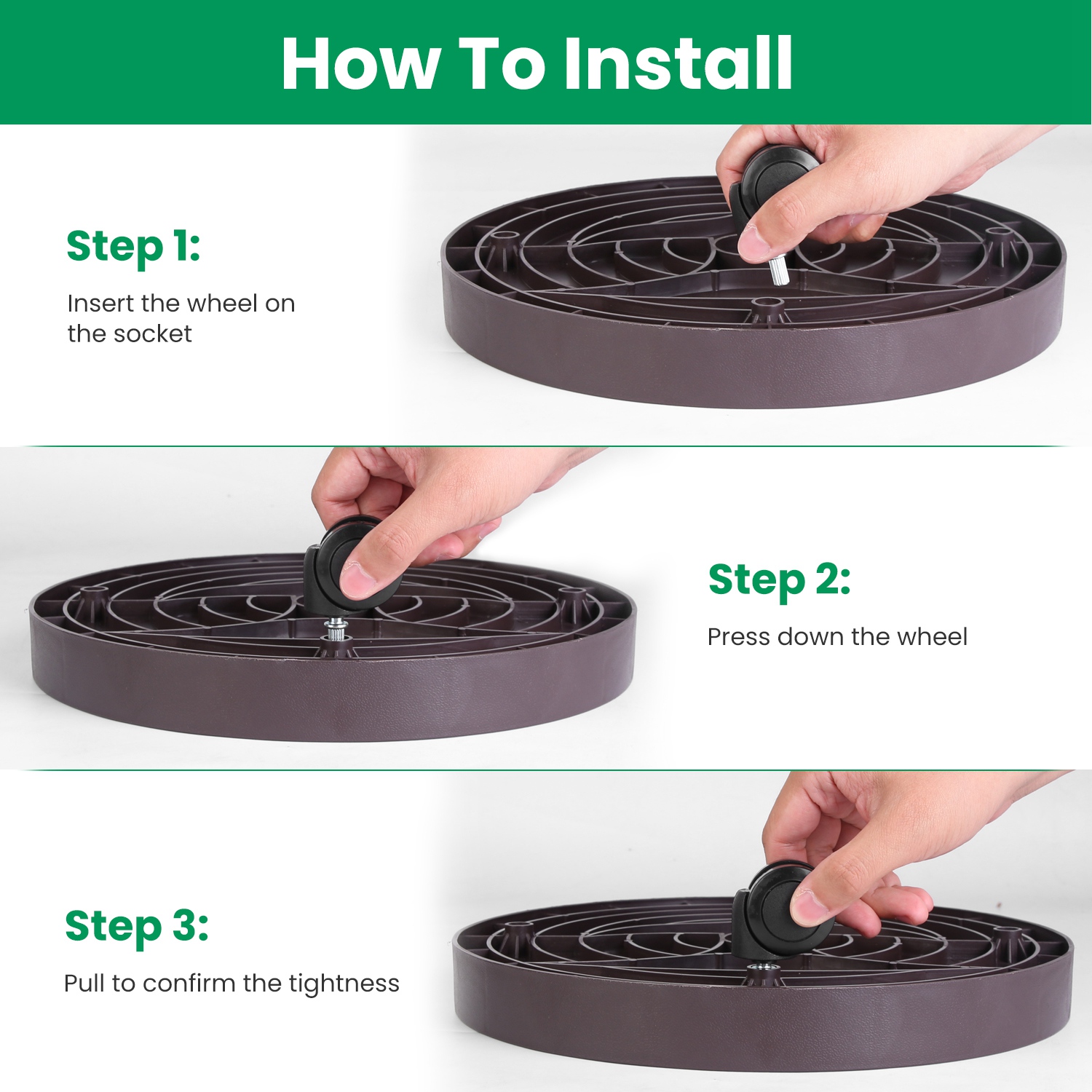 How To Install

Step 1:

Insert the wheel on the socket

Step 2:

Press down the wheel

Step 3:

Pull to confirm the tightness