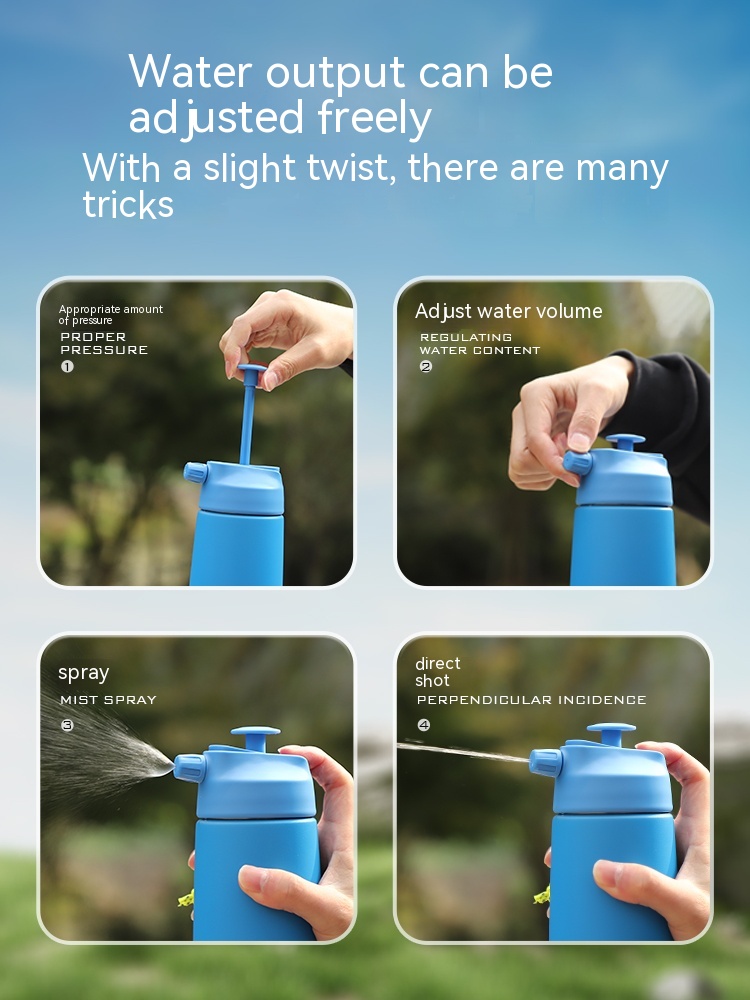 Water output can be adjusted freely
With a slight twist, there are many tricks

Appropriate amount of pressure
PROPER PRESSURE
❶

Adjust water volume
REGULATING WATER CONTENT
❷

spray
MIST SPRAY
❸

direct shot
PERPENDICULAR INCIDENCE
❹