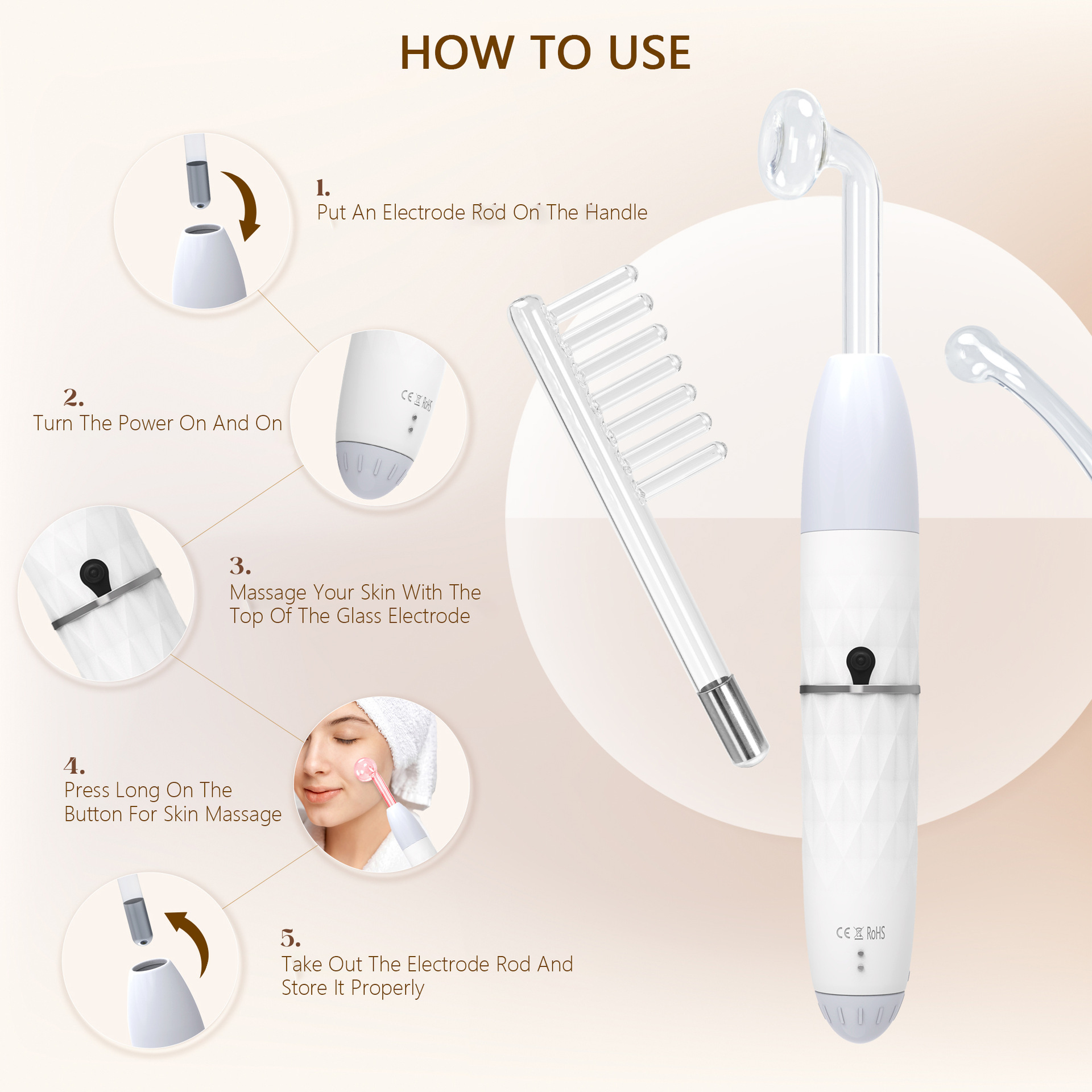 HOW TO USE

1.
Put An Electrode Rod On The Handle

CE RoHS

2.
Turn The Power On And On

3.
Massage Your Skin With The Top Of The Glass Electrode

4.
Press Long On The Button For Skin Massage

5.
Take Out The Electrode Rod And Store It Properly

CE RoHS