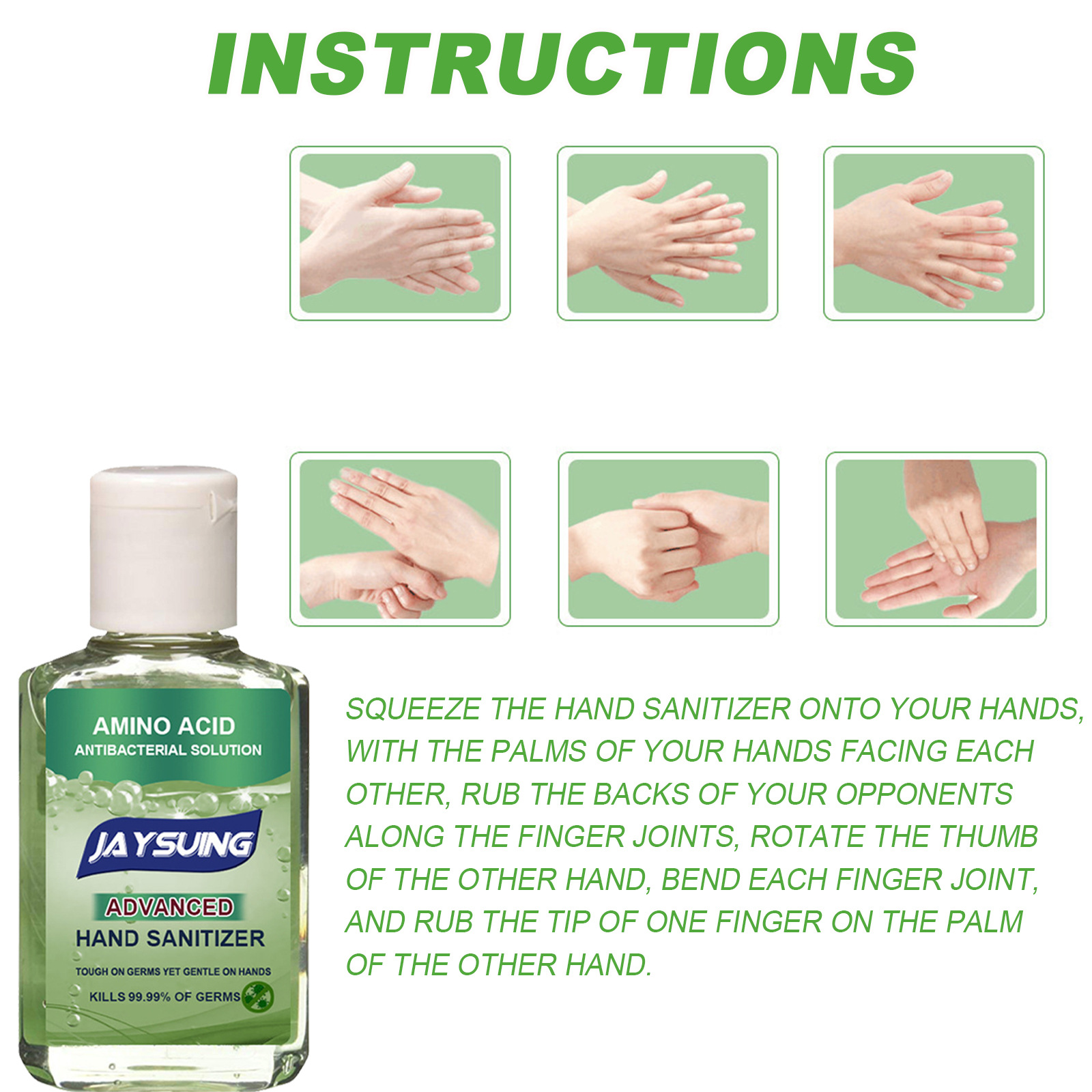 INSTRUCTIONS

AMINO ACID
ANTIBACTERIAL SOLUTION
JAYSUING
ADVANCED
HAND SANITIZER
TOUGH ON GERMS YET GENTLE ON HANDS
KILLS 99.99% OF GERMS

SQUEEZE THE HAND SANITIZER ONTO YOUR HANDS, WITH THE PALMS OF YOUR HANDS FACING EACH OTHER, RUB THE BACKS OF YOUR OPPONENTS ALONG THE FINGER JOINTS, ROTATE THE THUMB OF THE OTHER HAND, BEND EACH FINGER JOINT, AND RUB THE TIP OF ONE FINGER ON THE PALM OF THE OTHER HAND.