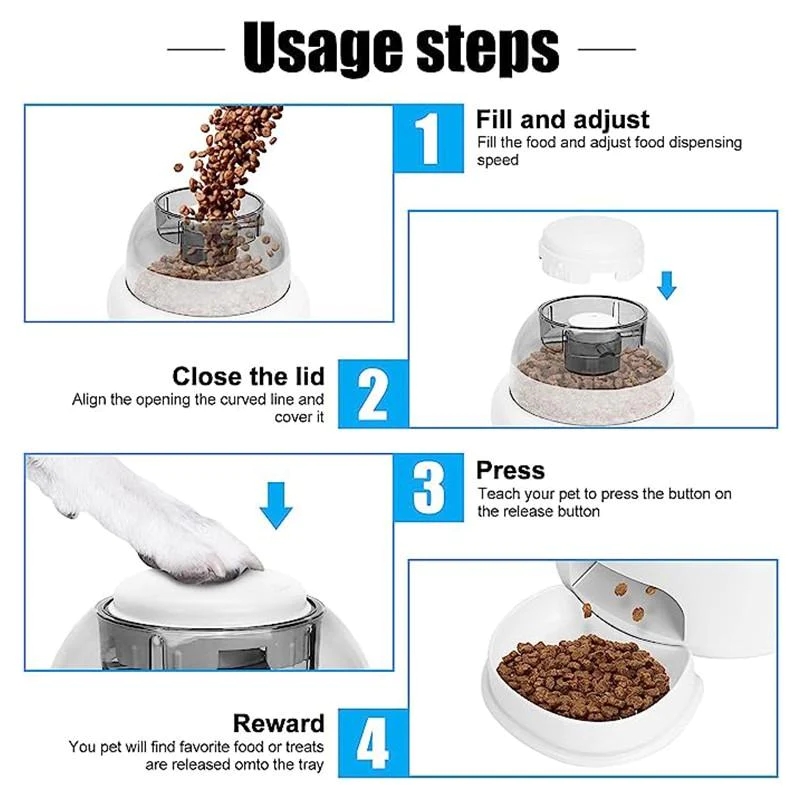 Usage steps

1

Fill and adjust

Fill the food and adjust food dispensing speed

Close the lid

Align the opening the curved line and cover it

2

3

Press

Teach your pet to press the button on the release button

Reward

You pet will find favorite food or treats are released omto the tray

4