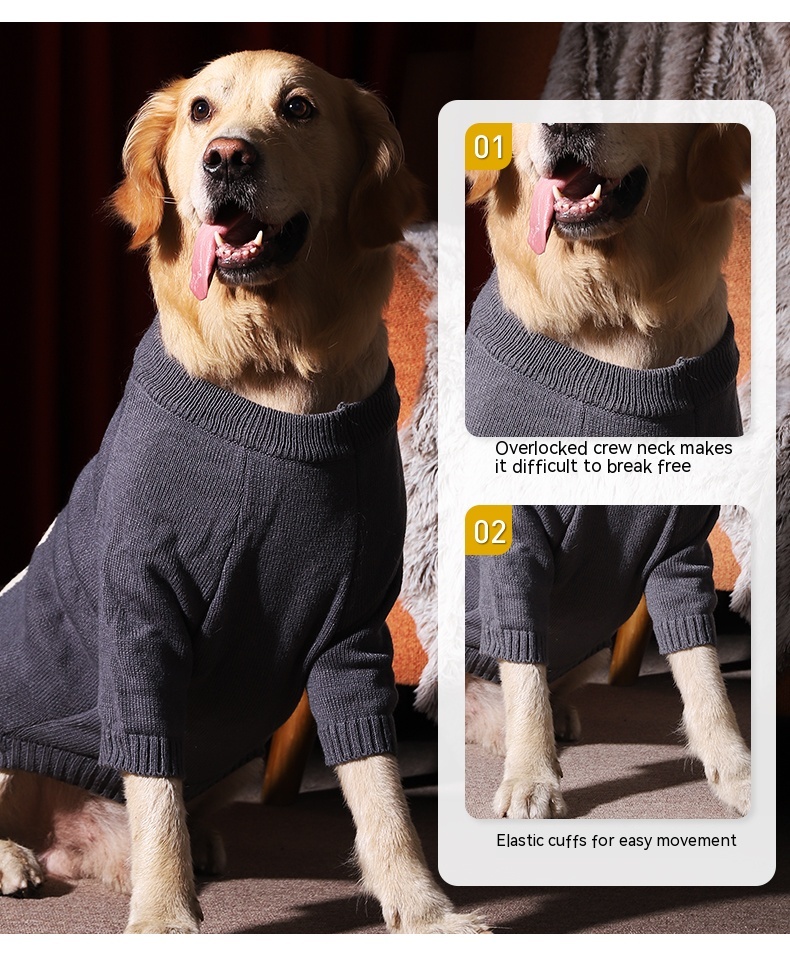 01

Overlocked crew neck makes it difficult to break free

02

Elastic cuffs for easy movement