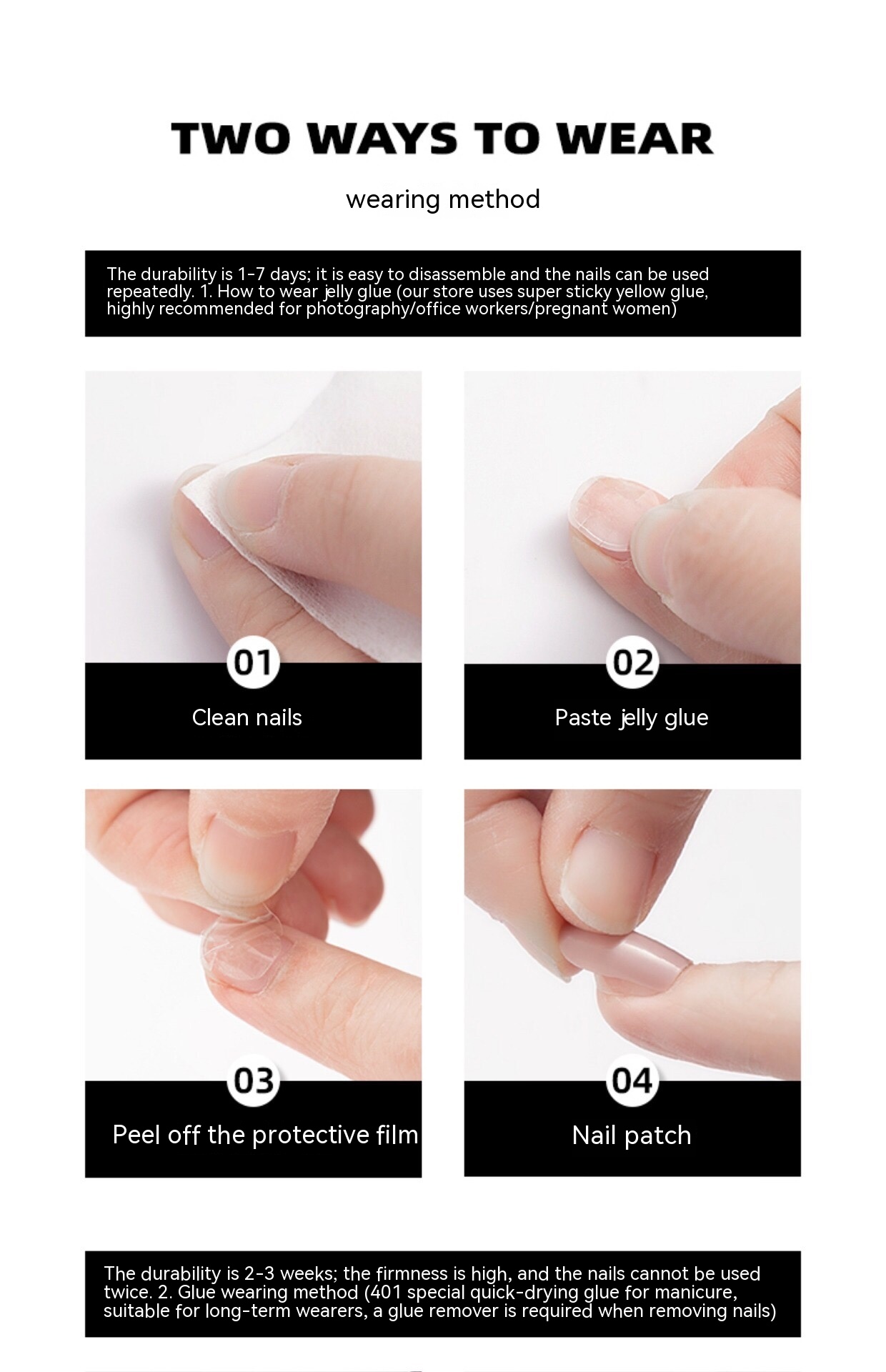 TWO WAYS TO WEAR

wearing method

The durability is 1-7 days; it is easy to disassemble and the nails can be used repeatedly. 1. How to wear jelly glue (our store uses super sticky yellow glue, highly recommended for photography/office workers/pregnant women)

01

Clean nails

02

Paste jelly glue

03

Peel off the protective film

04

Nail patch

The durability is 2-3 weeks; the firmness is high, and the nails cannot be used twice. 2. Glue wearing method (401 special quick-drying glue for manicure, suitable for long-term wearers, a glue remover is required when removing nails)