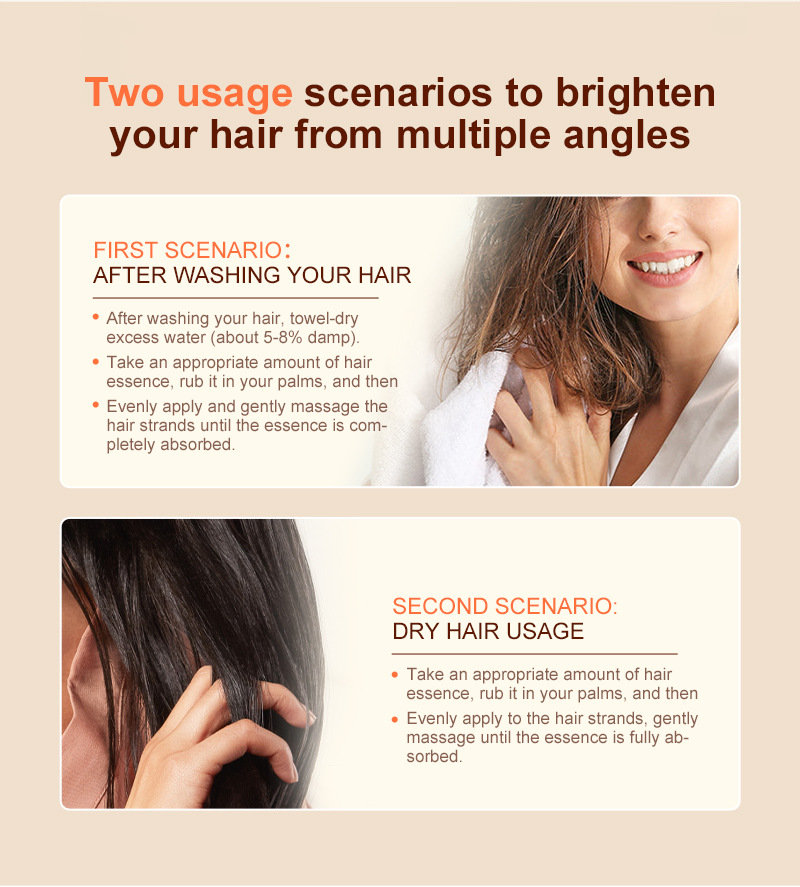 Two usage scenarios to brighten your hair from multiple angles

FIRST SCENARIO:
AFTER WASHING YOUR HAIR

• After washing your hair, towel-dry excess water (about 5-8% damp).
• Take an appropriate amount of hair essence, rub it in your palms, and then
• Evenly apply and gently massage the hair strands until the essence is completely absorbed.

SECOND SCENARIO:
DRY HAIR USAGE

• Take an appropriate amount of hair essence, rub it in your palms, and then
• Evenly apply to the hair strands, gently massage until the essence is fully absorbed.