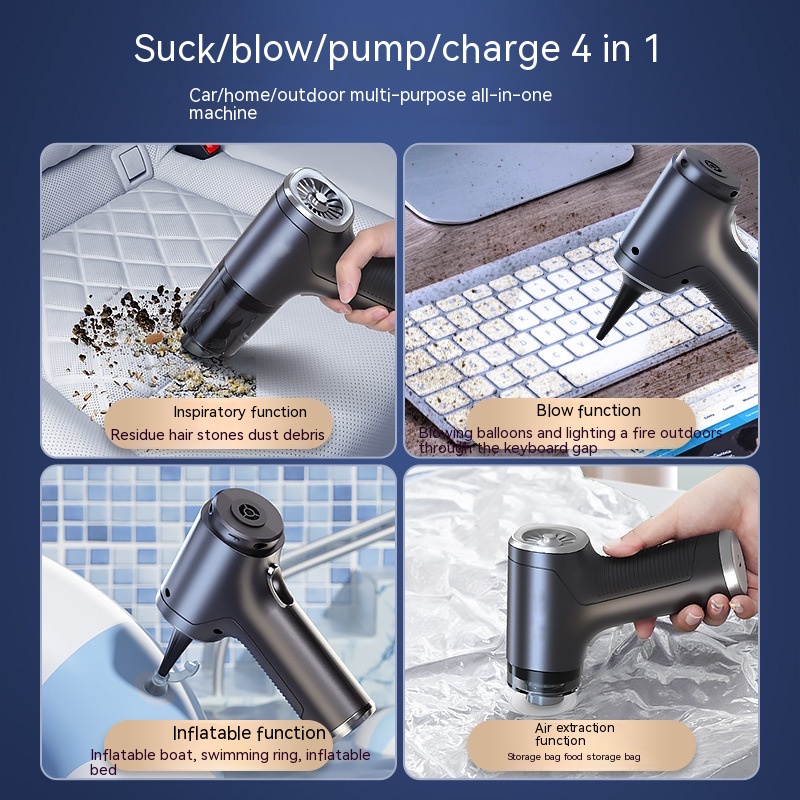 Suck/blow/pump/charge 4 in 1

Car/home/outdoor multi-purpose all-in-one machine

Inspiratory function

Residue hair stones dust debris

Blow function

Blowing balloons and lighting a fire outdoors through the keyboard gap

Inflatable function

Inflatable boat, swimming ring, inflatable bed

Air extraction function

Storage bag food storage bag