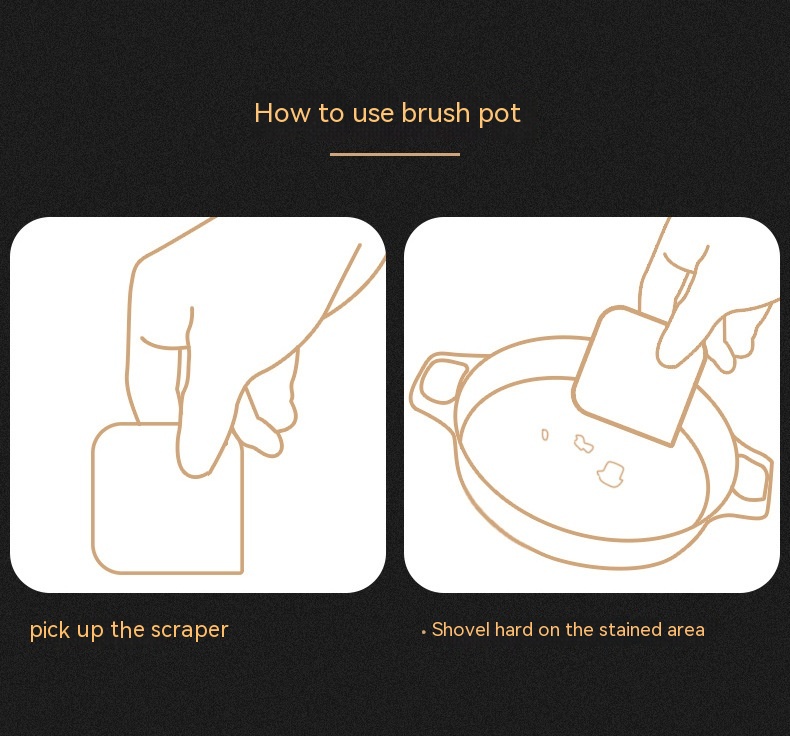 How to use brush pot

pick up the scraper

• Shovel hard on the stained area